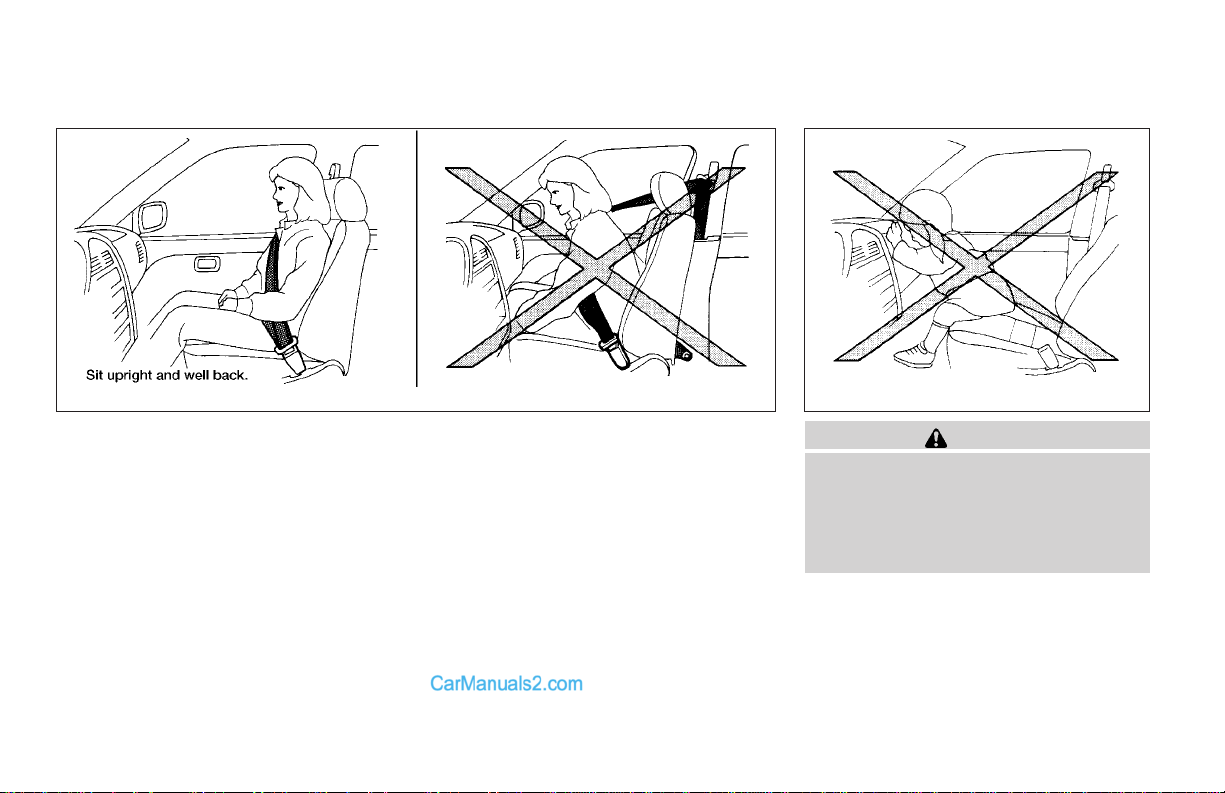 Sit upright and well back.

CarManuals2.com