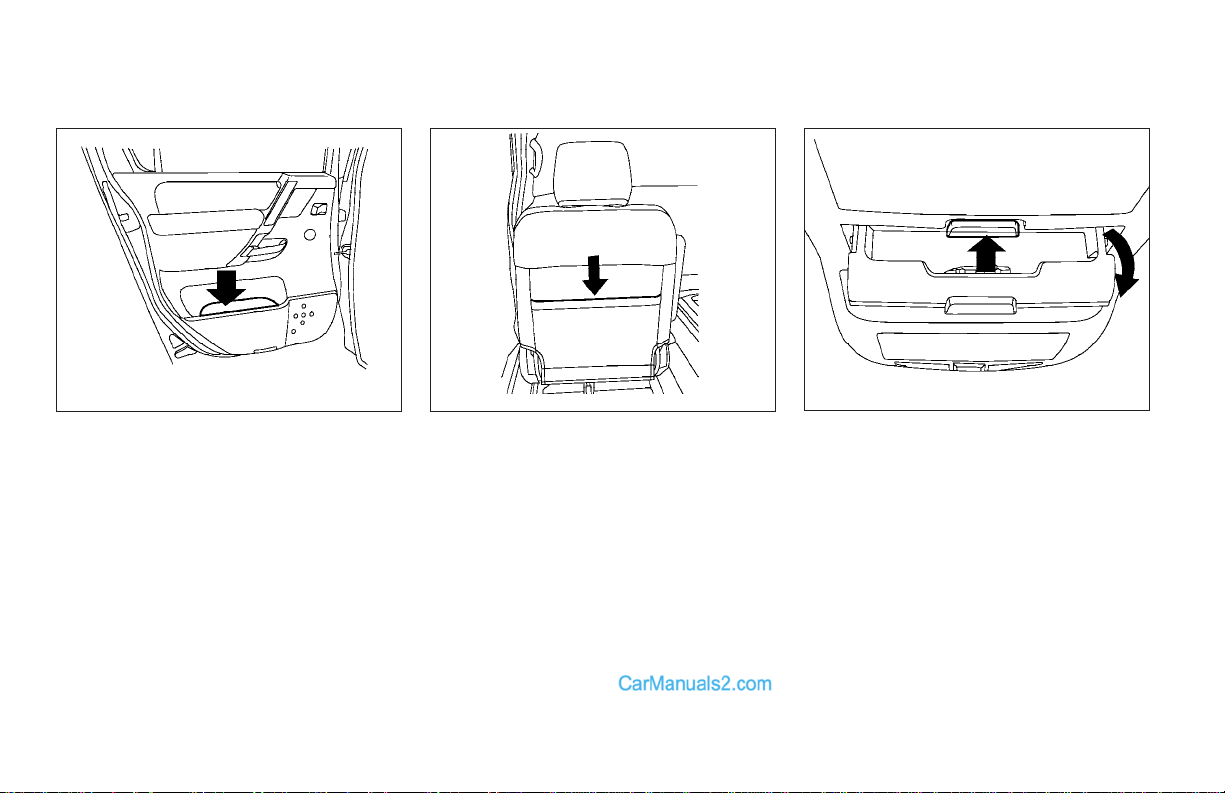 CarManuals2.com