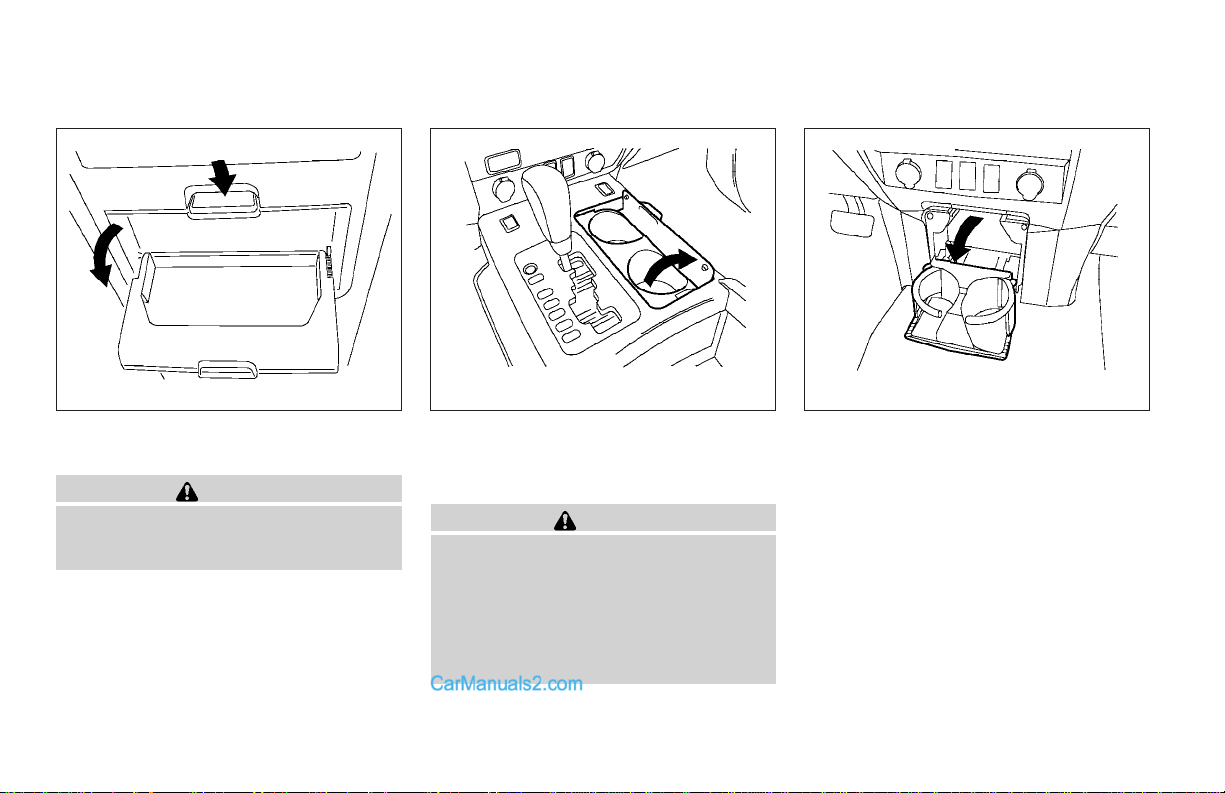 CarManuals2.com