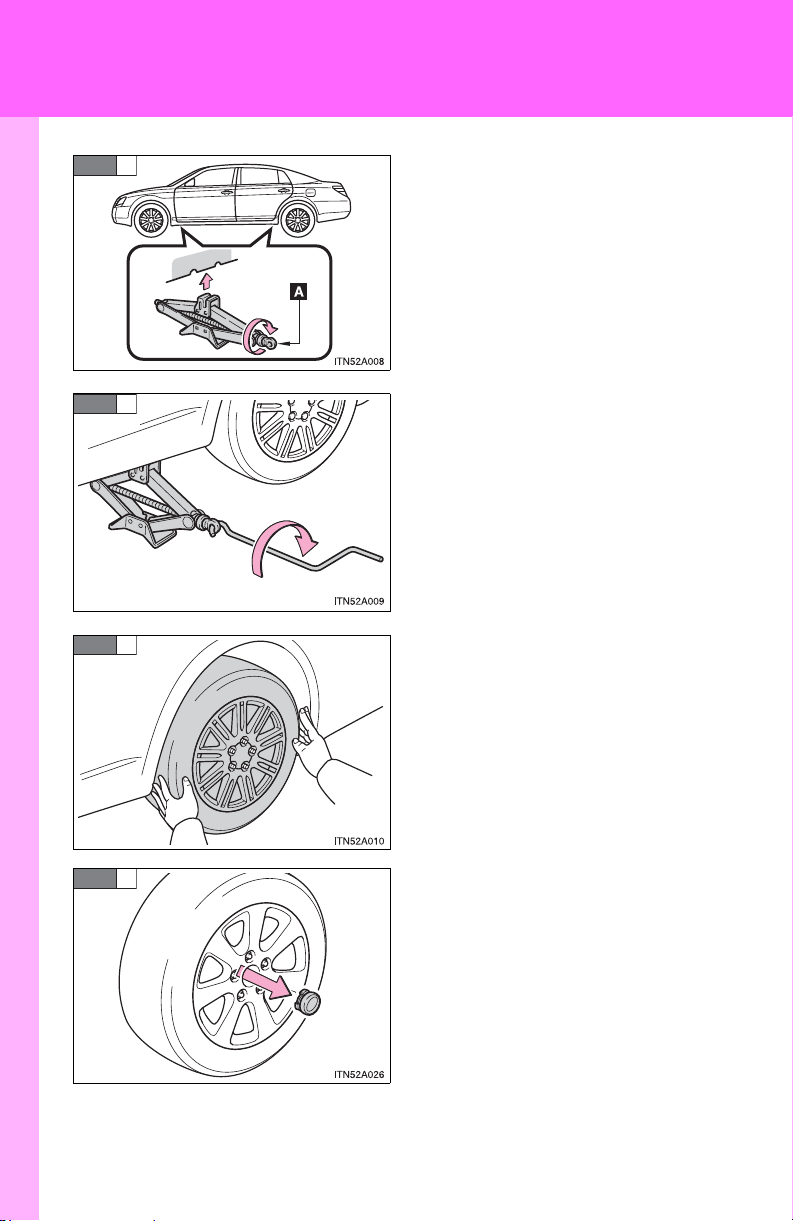 A

ITN52A008

ITN52A009

ITN52A010

ITN52A026