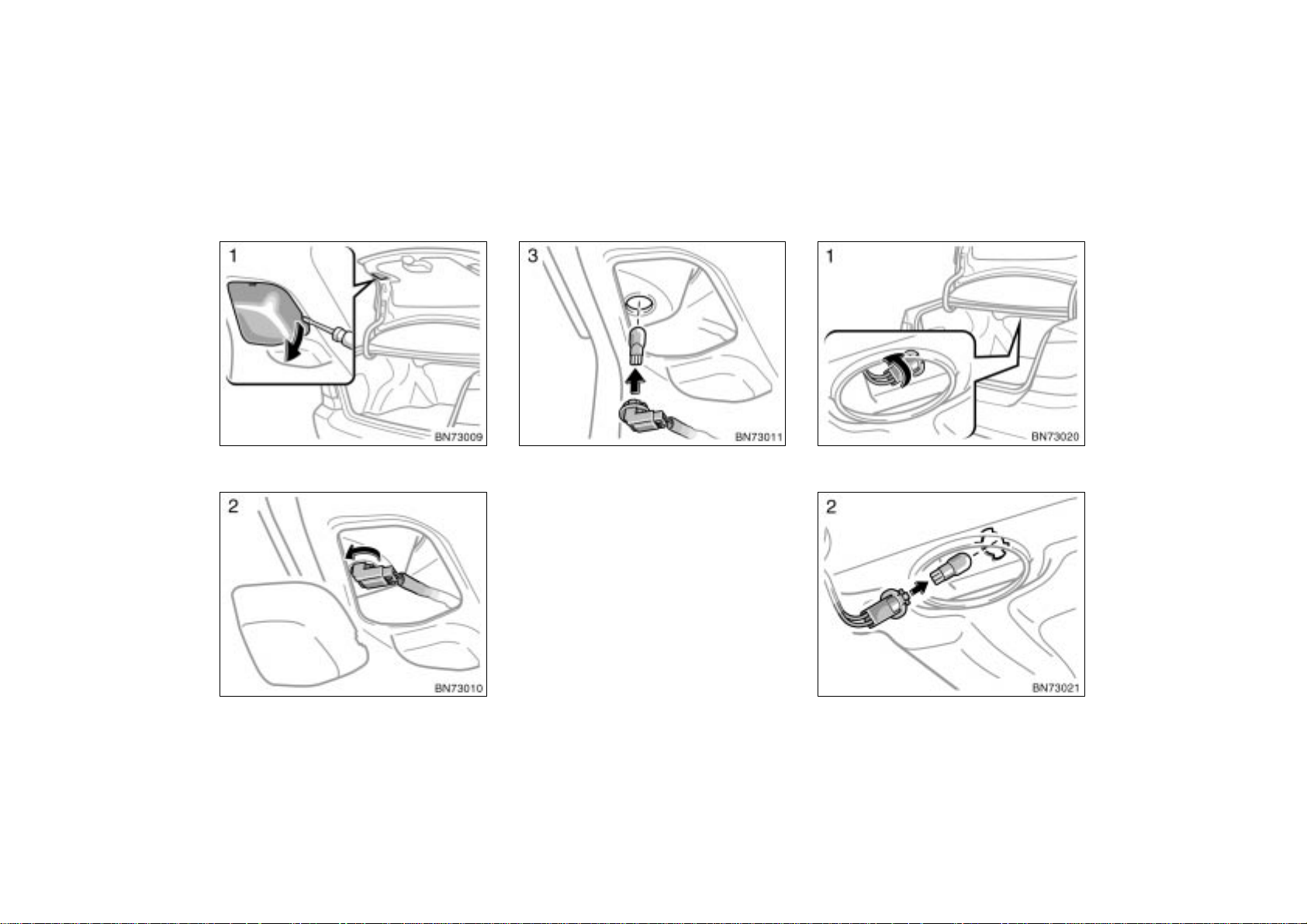 1

BN73009

2

BN73010

3

BN73011

1

BN73020

2

BN73021