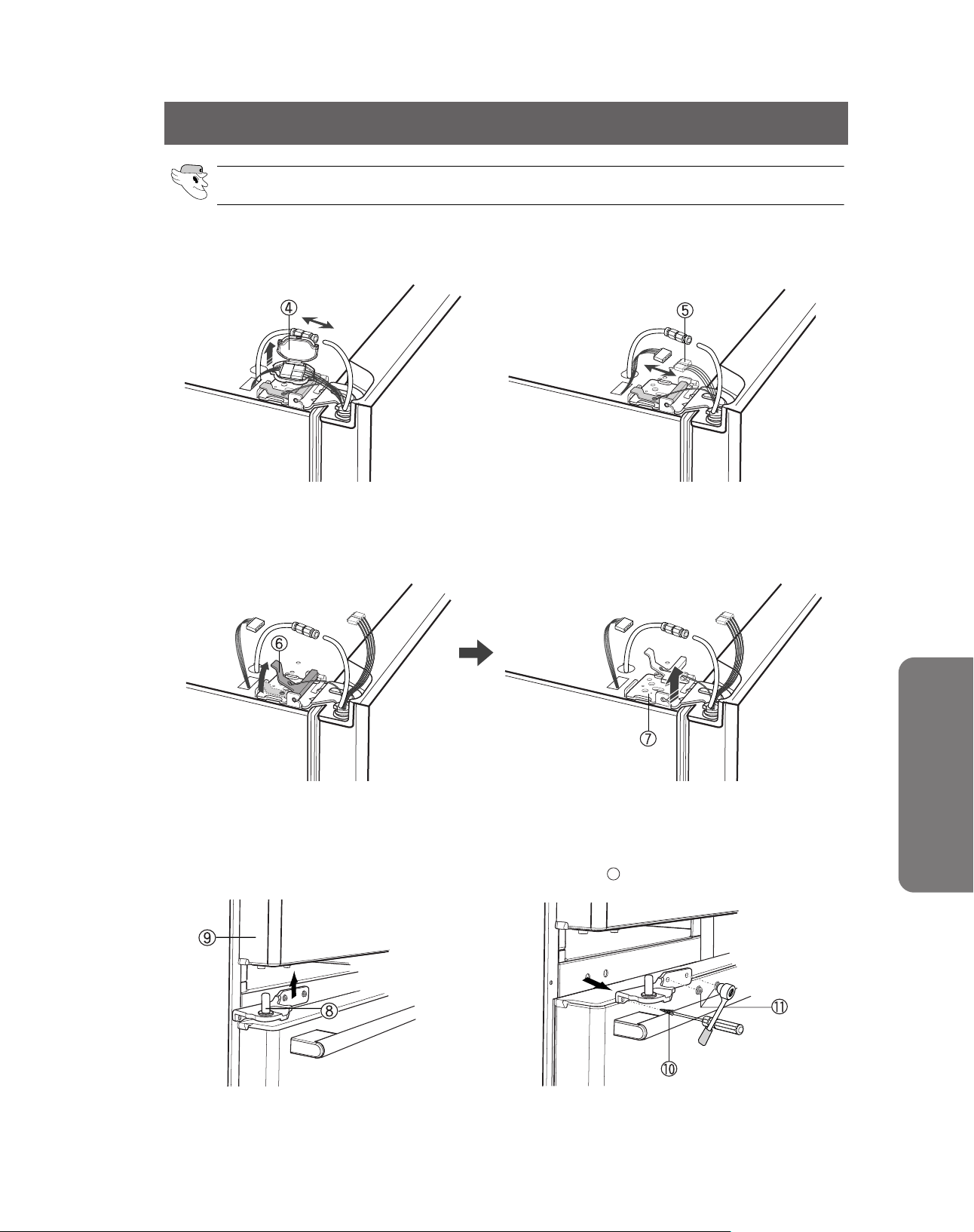 ④

⑤

⑥

⑦

⑨

⑧

⑪

⑩