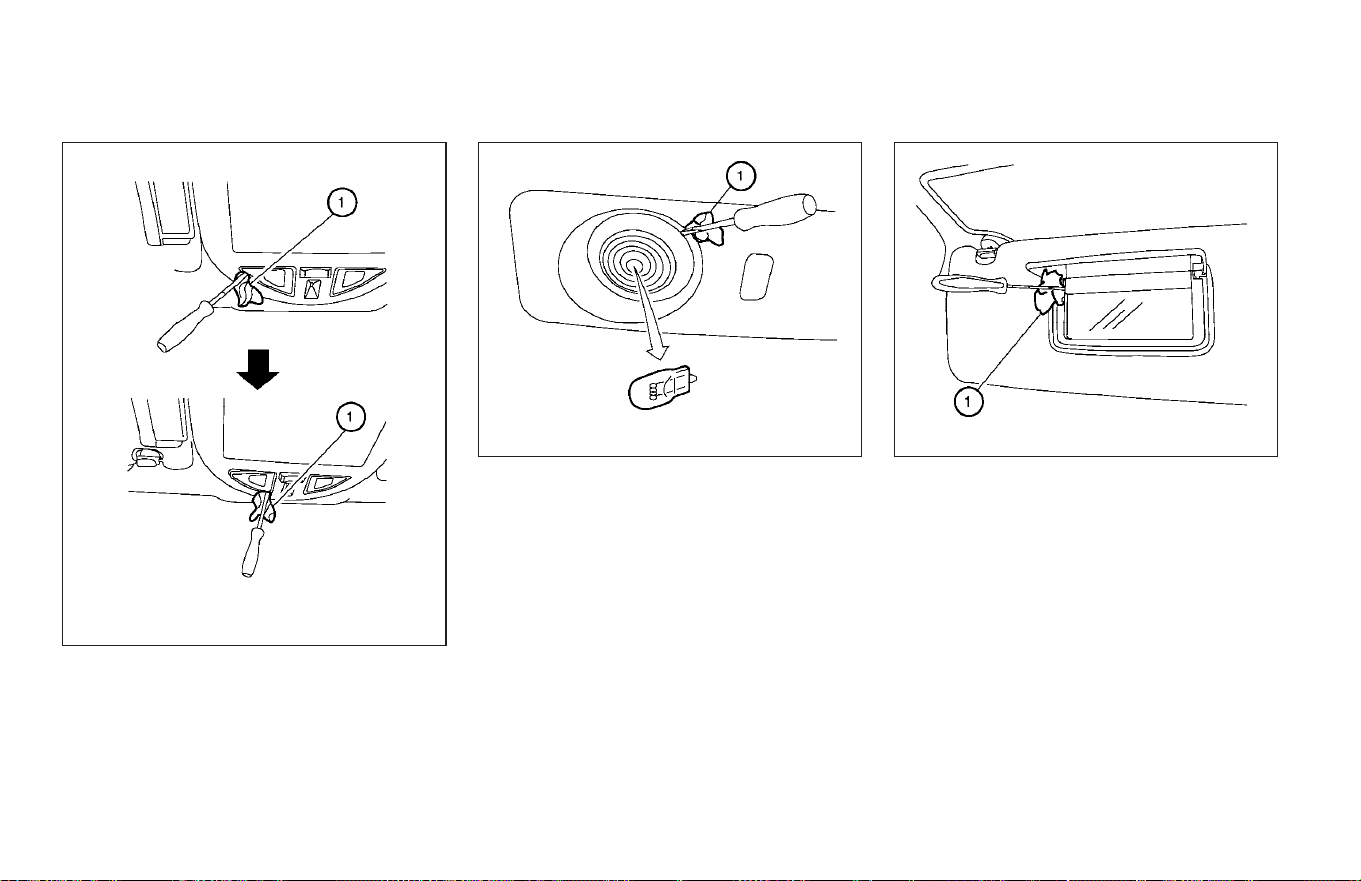 1

1

1

1