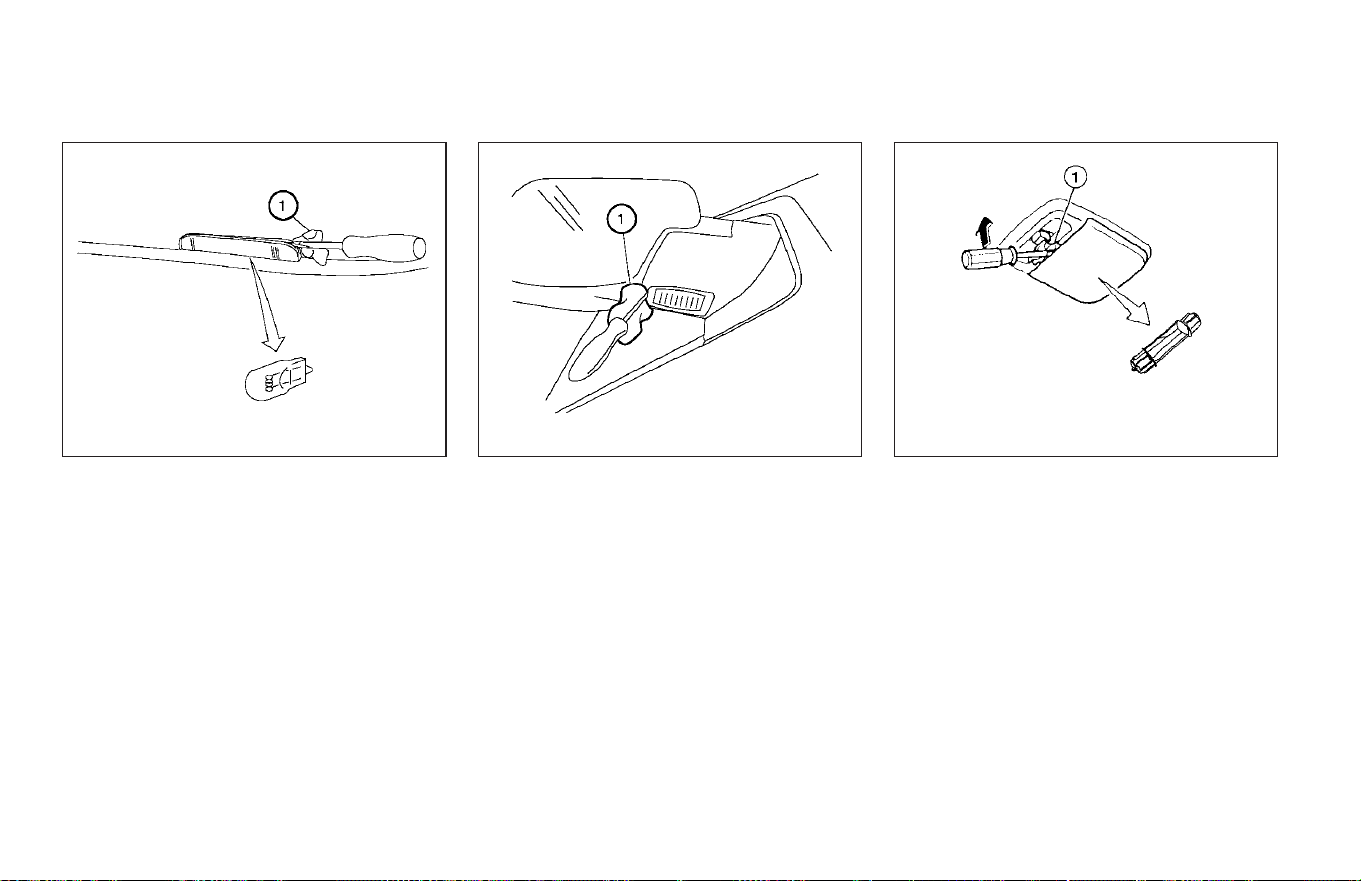 1

1

1