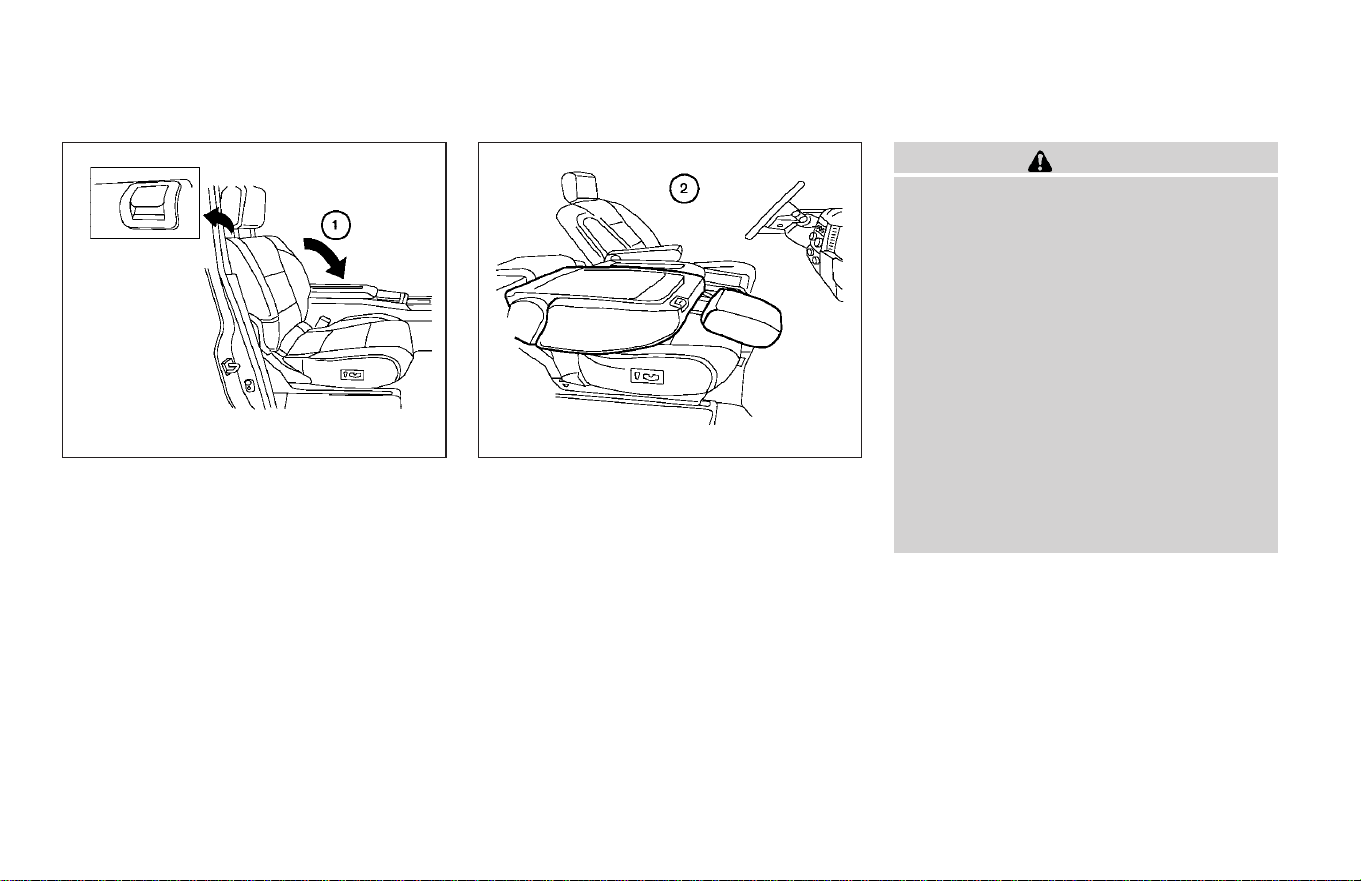 1

2