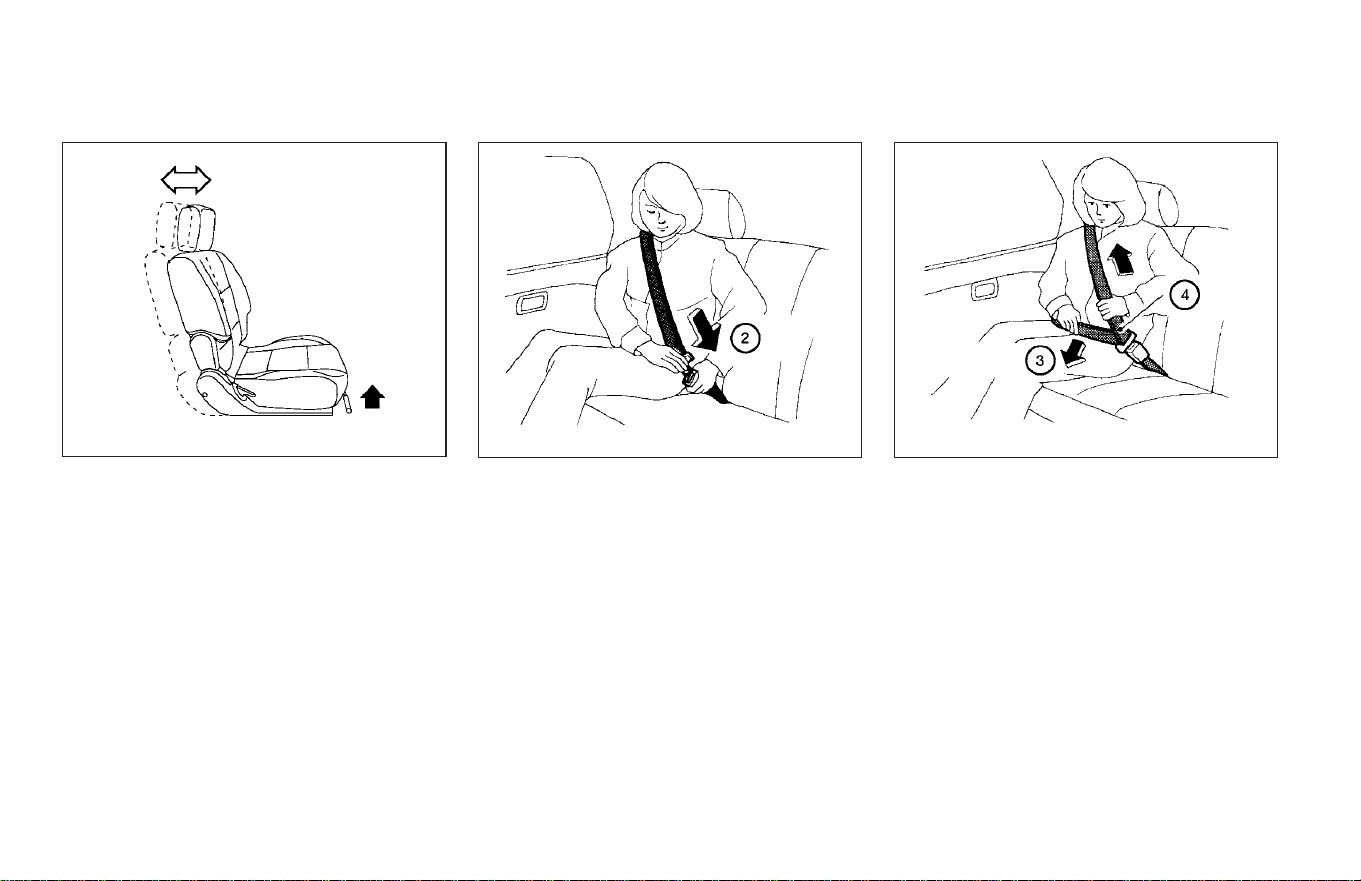 2

4

3