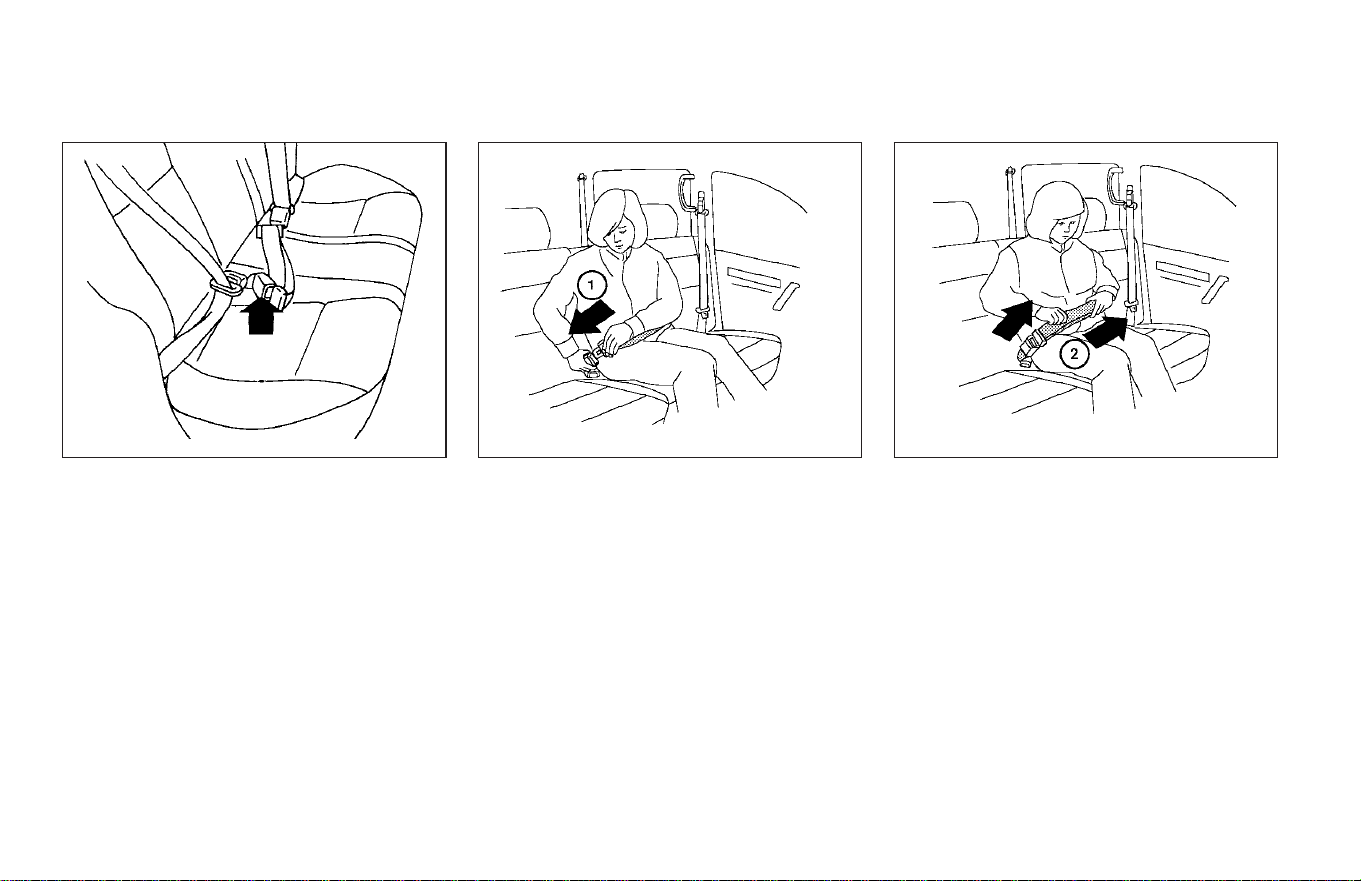 1

2