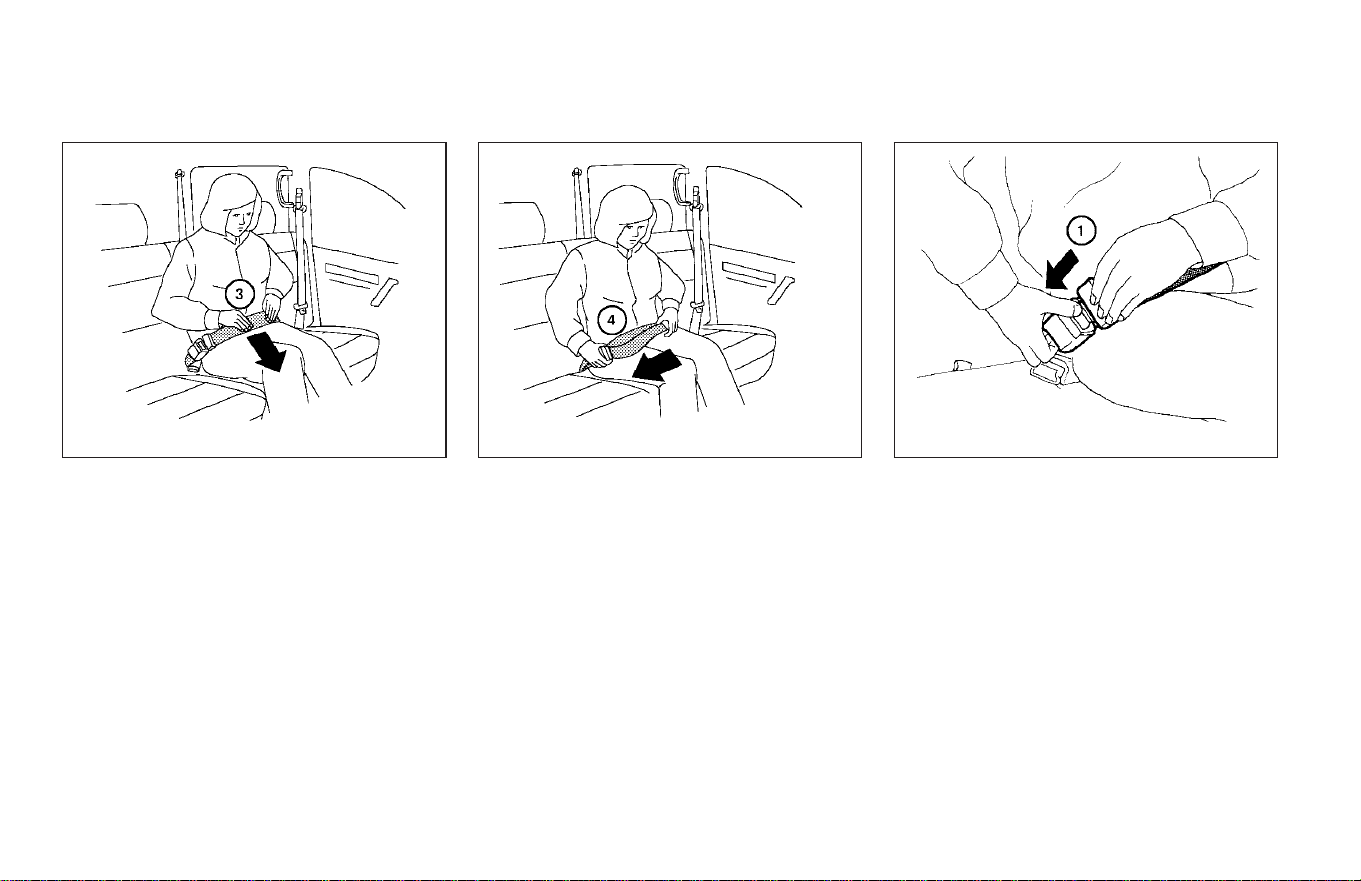 3

4

1