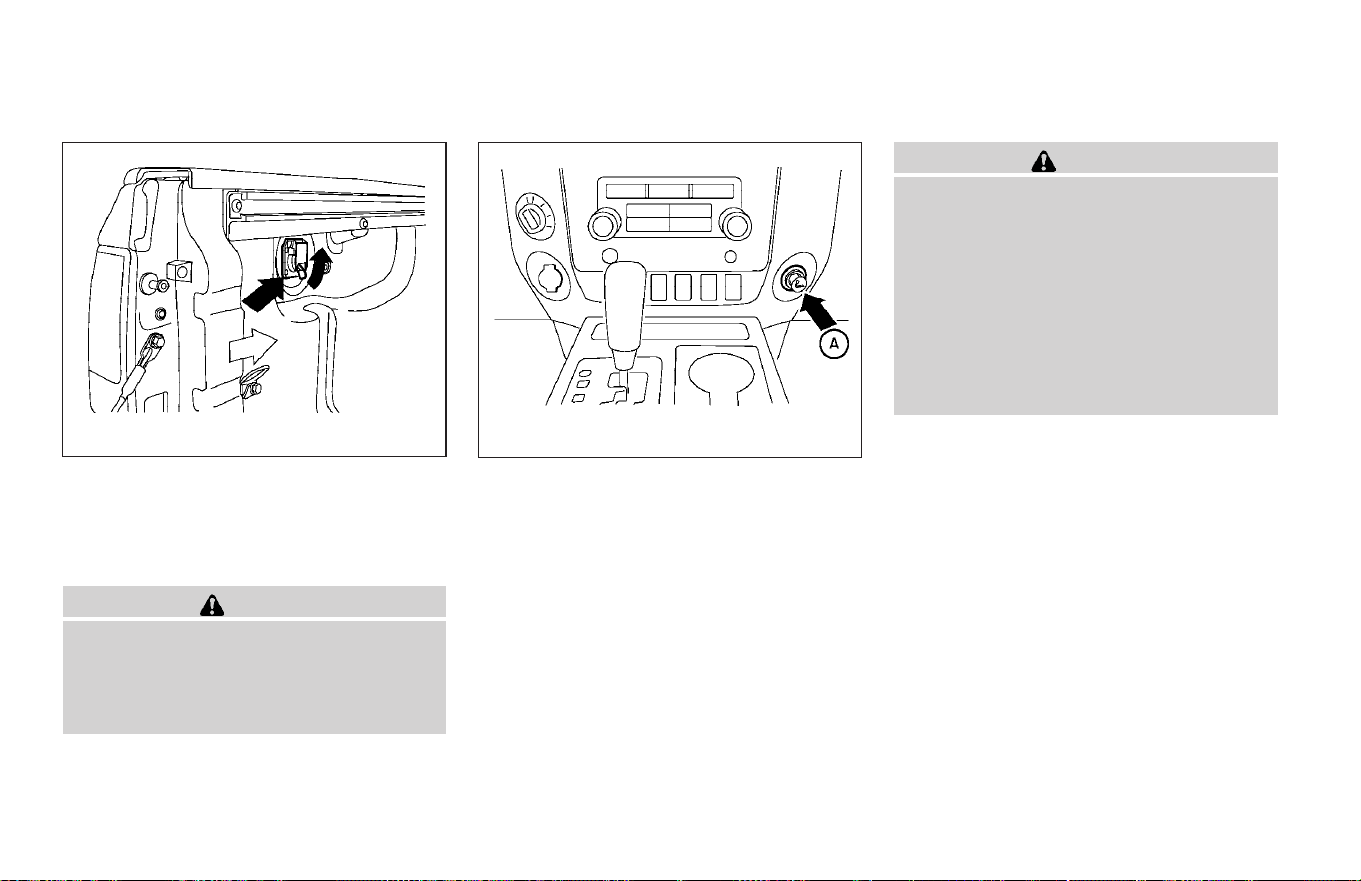 A