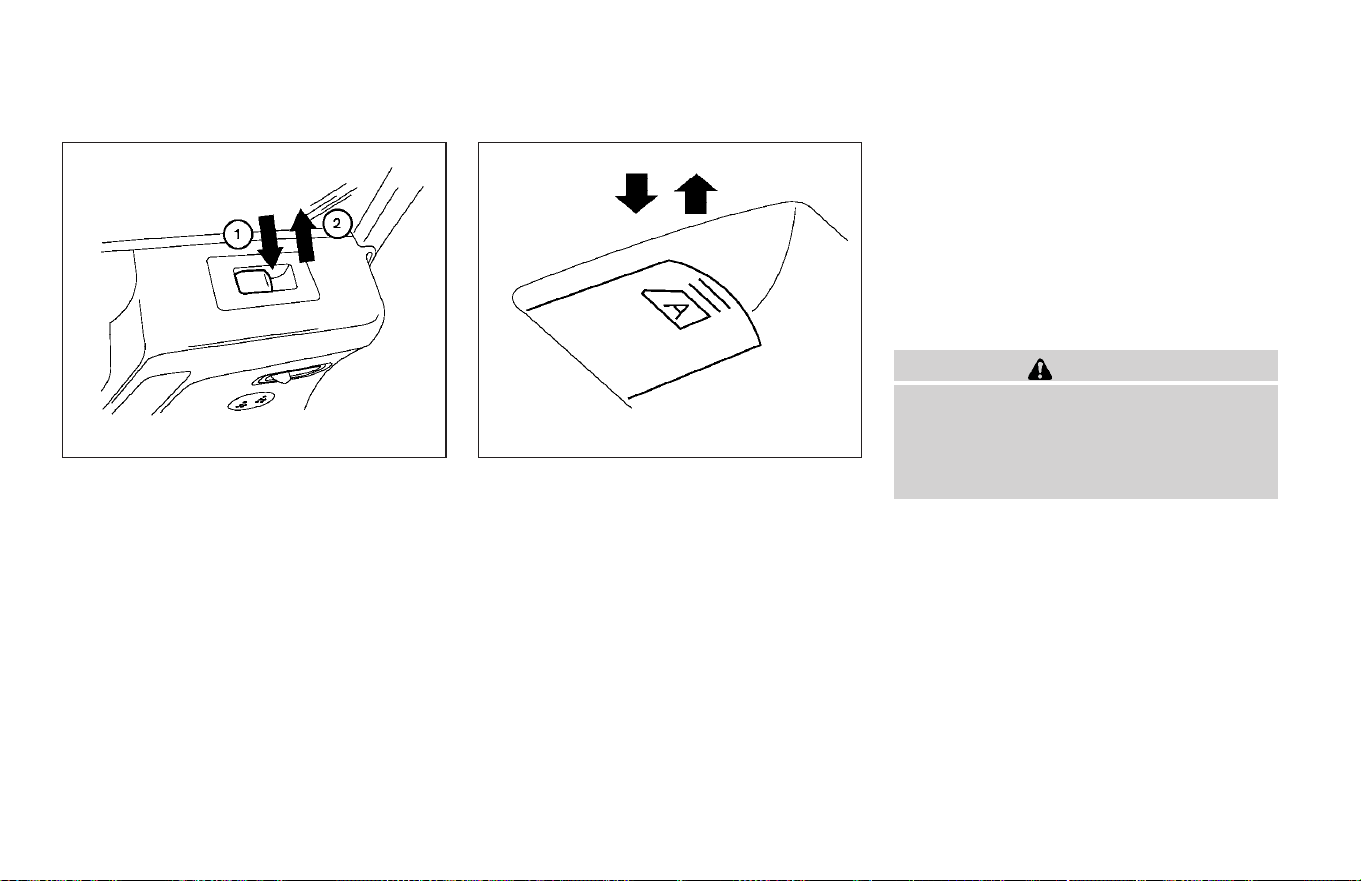 1

2

A