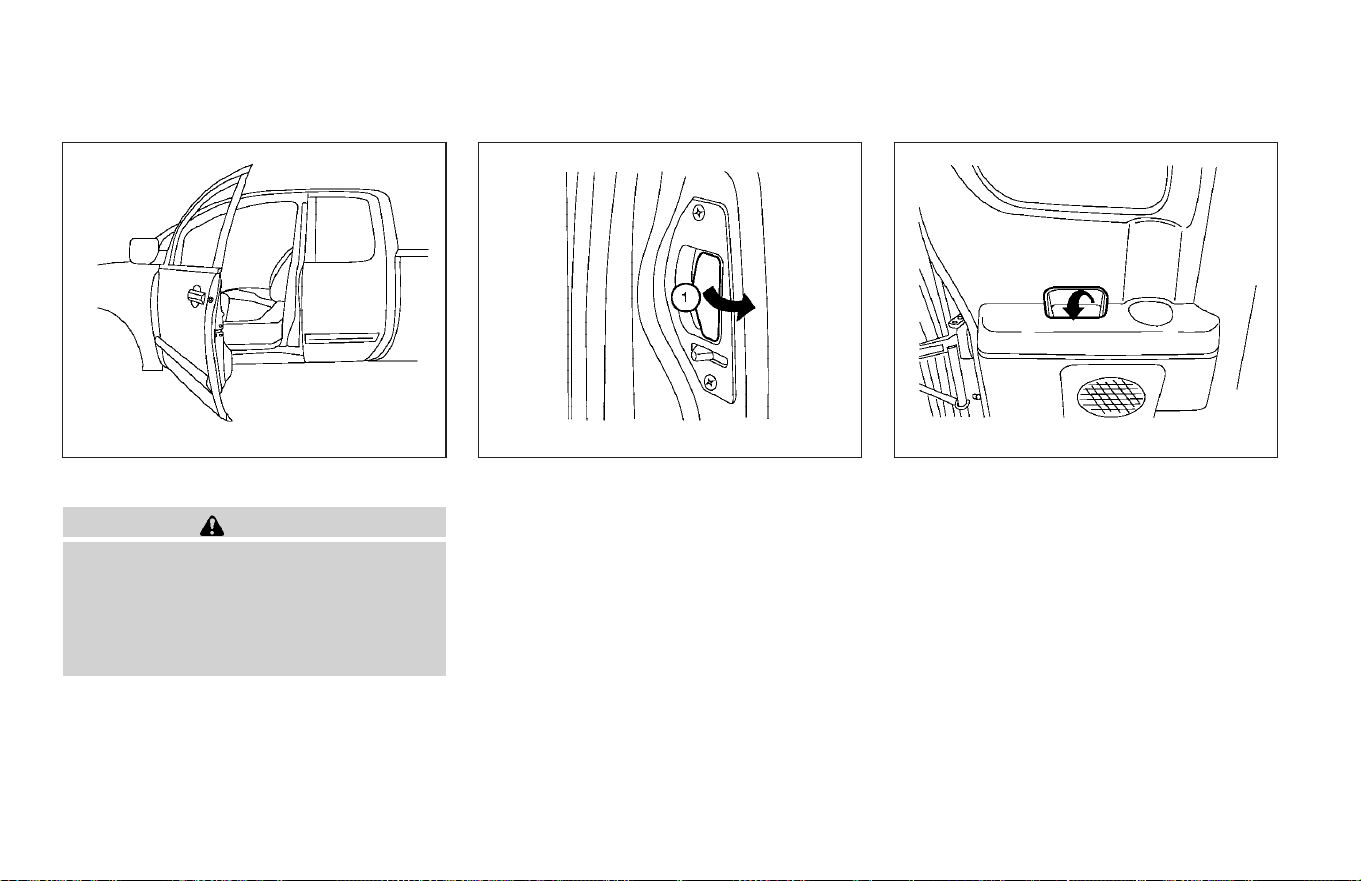 1