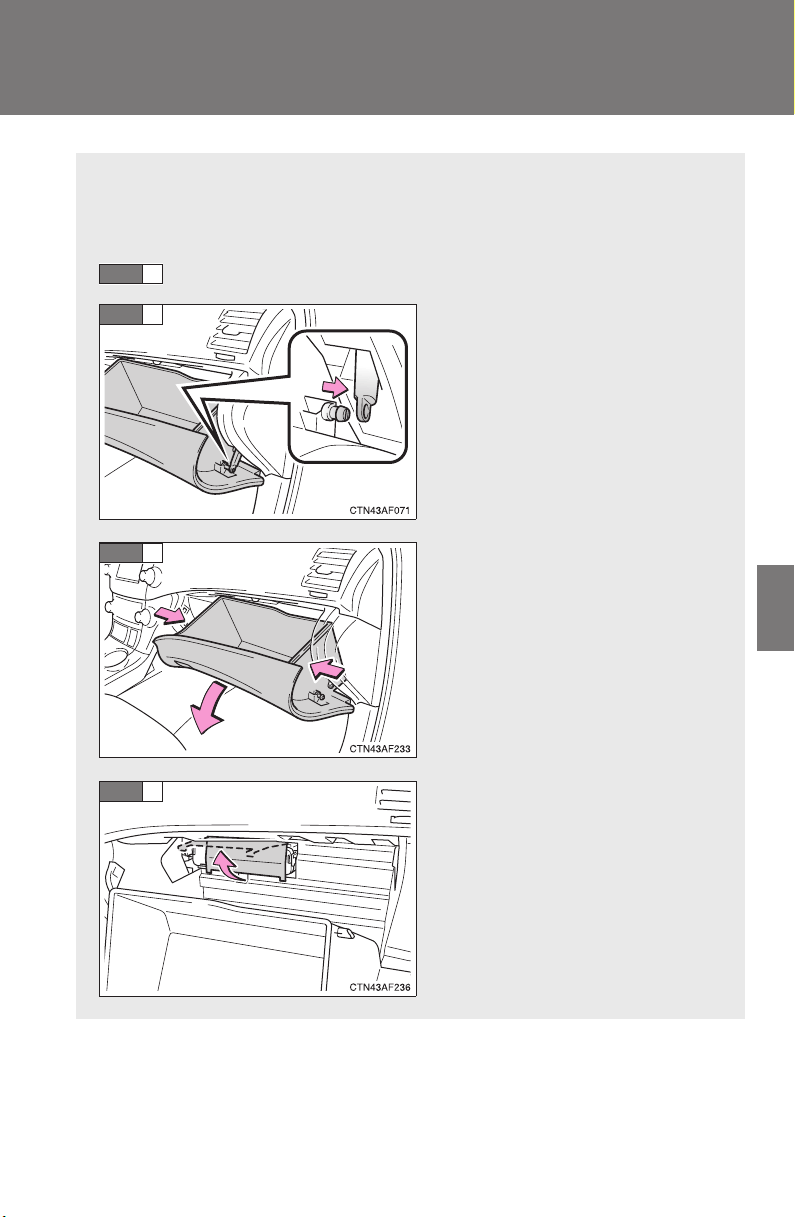 CTN43AF071

CTN43AF233

CTN43AF236