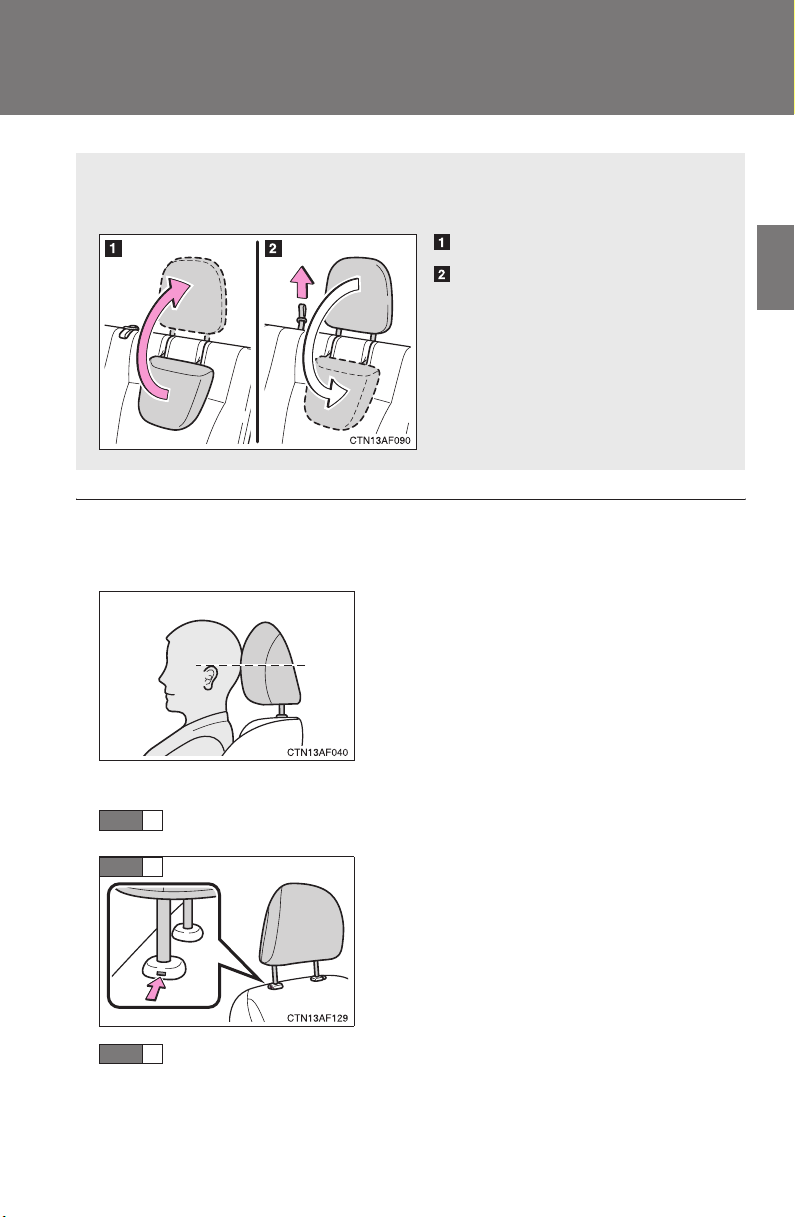 1

2

CTN13AF090

1

2

CTN13AF040

CTN13AF129