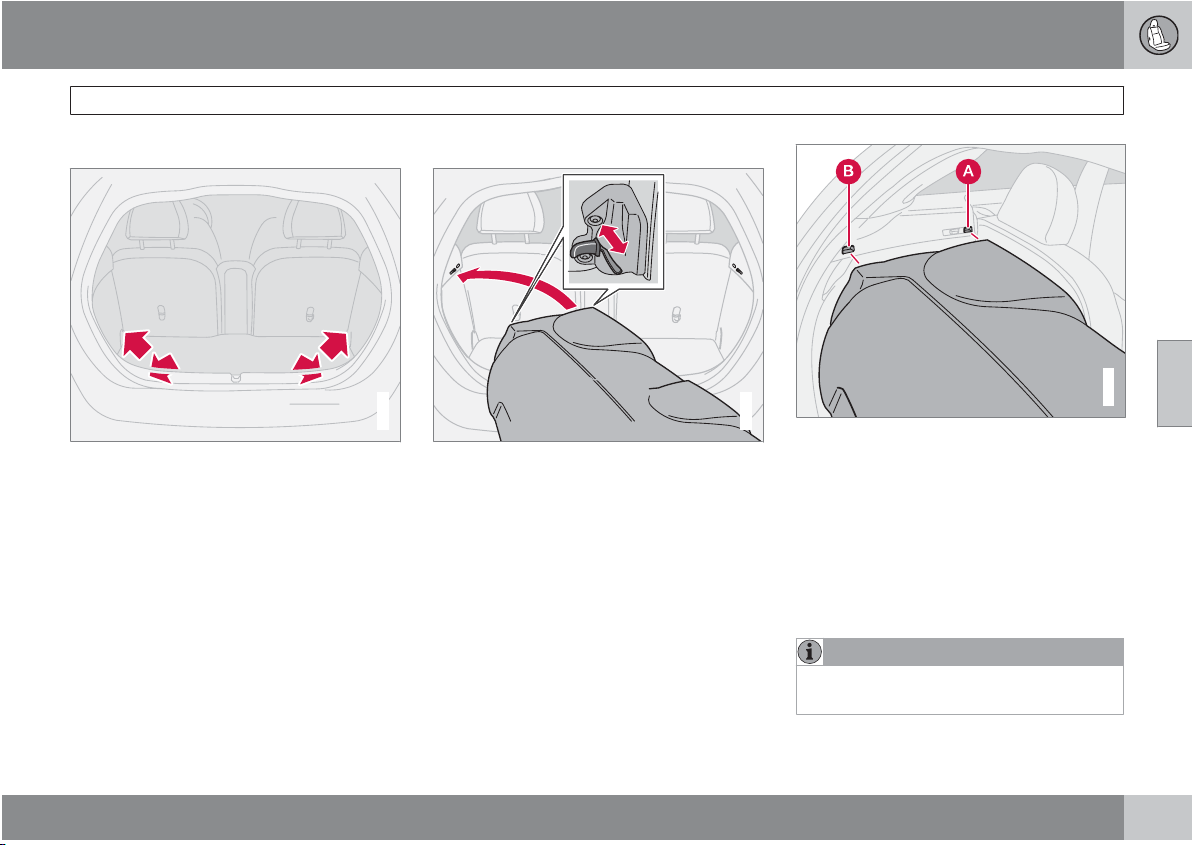 B

A