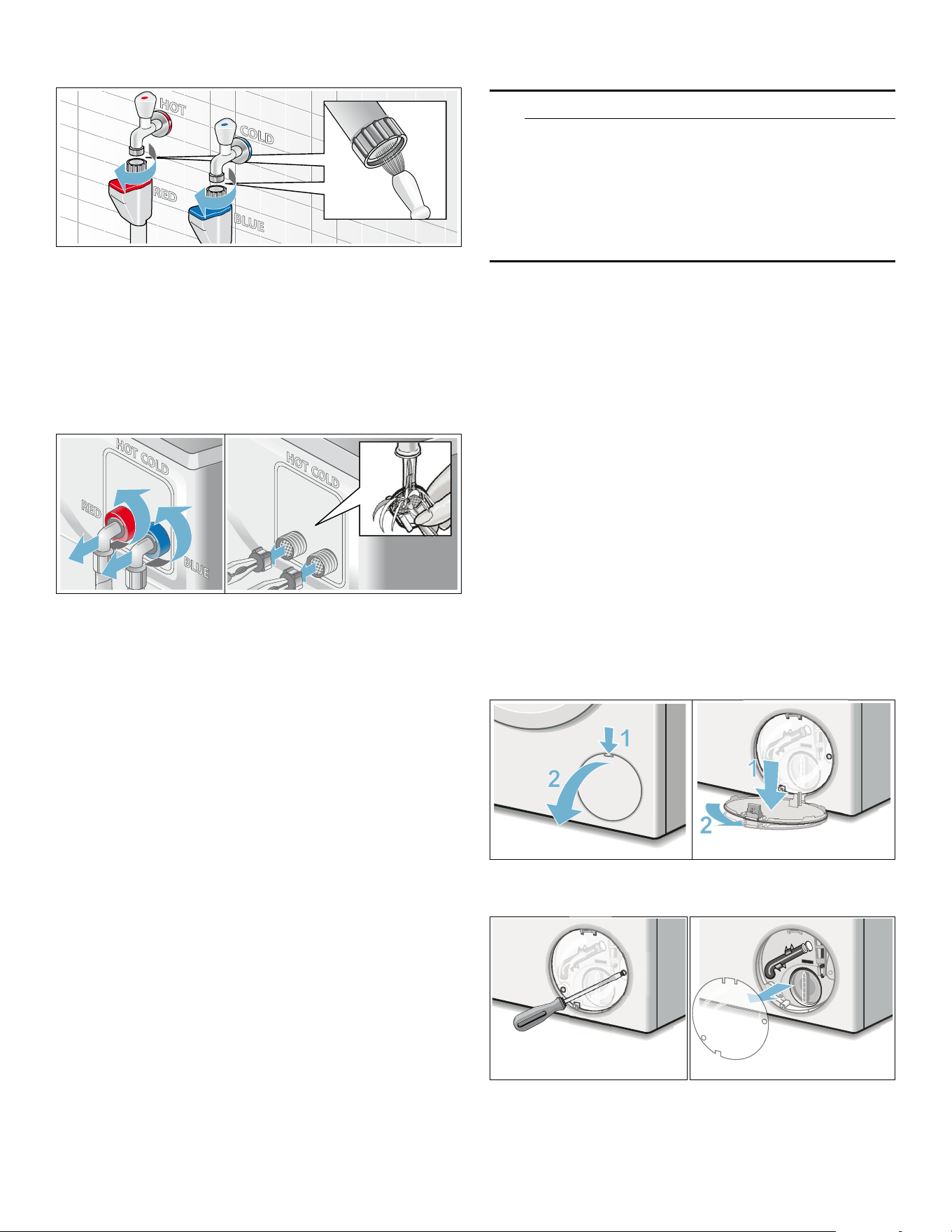 HOT

COLD

RED

BLUE

HOT COLD

RED

BLUE

HOT COLD

1

2

1

2