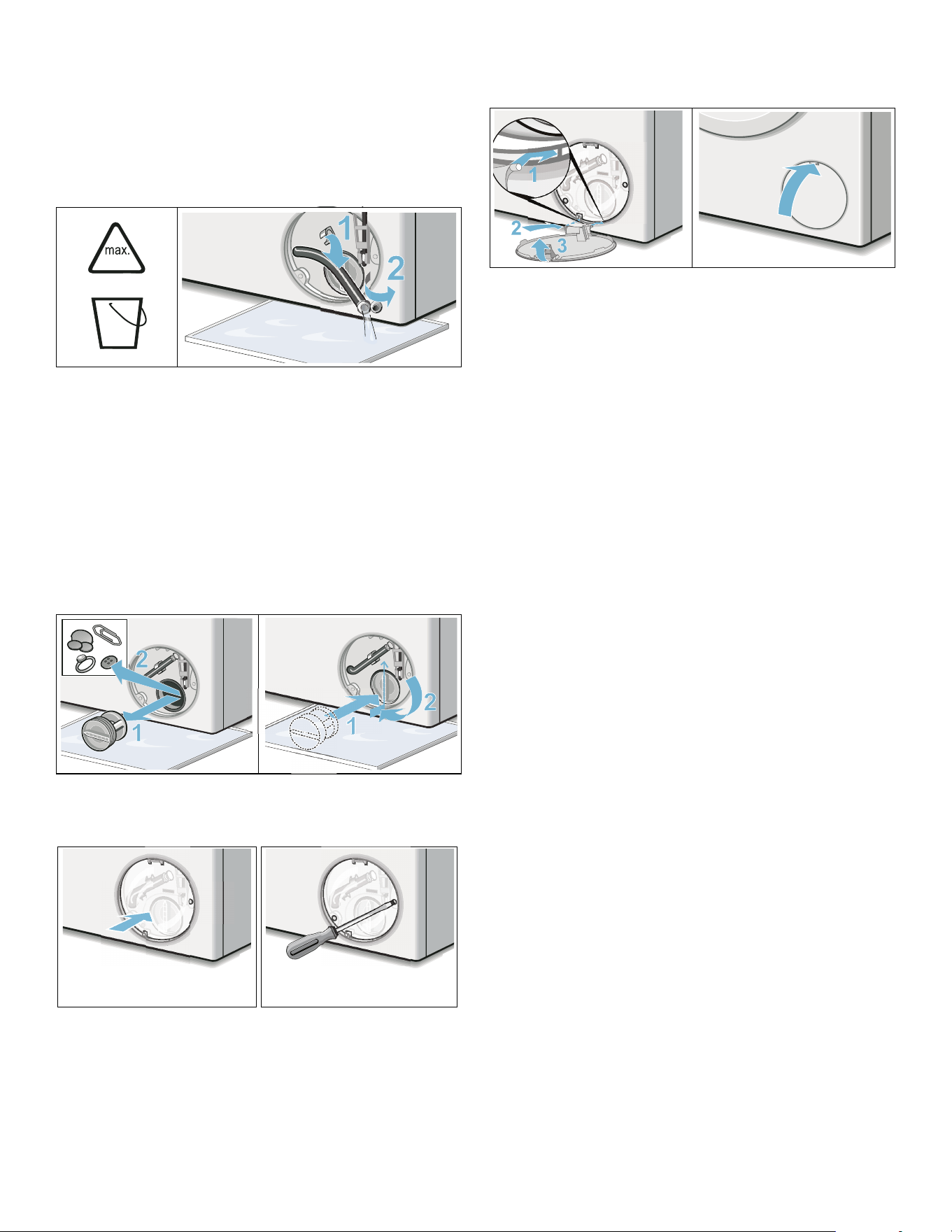 max.

1

2

1

2

3

2

1

1

2