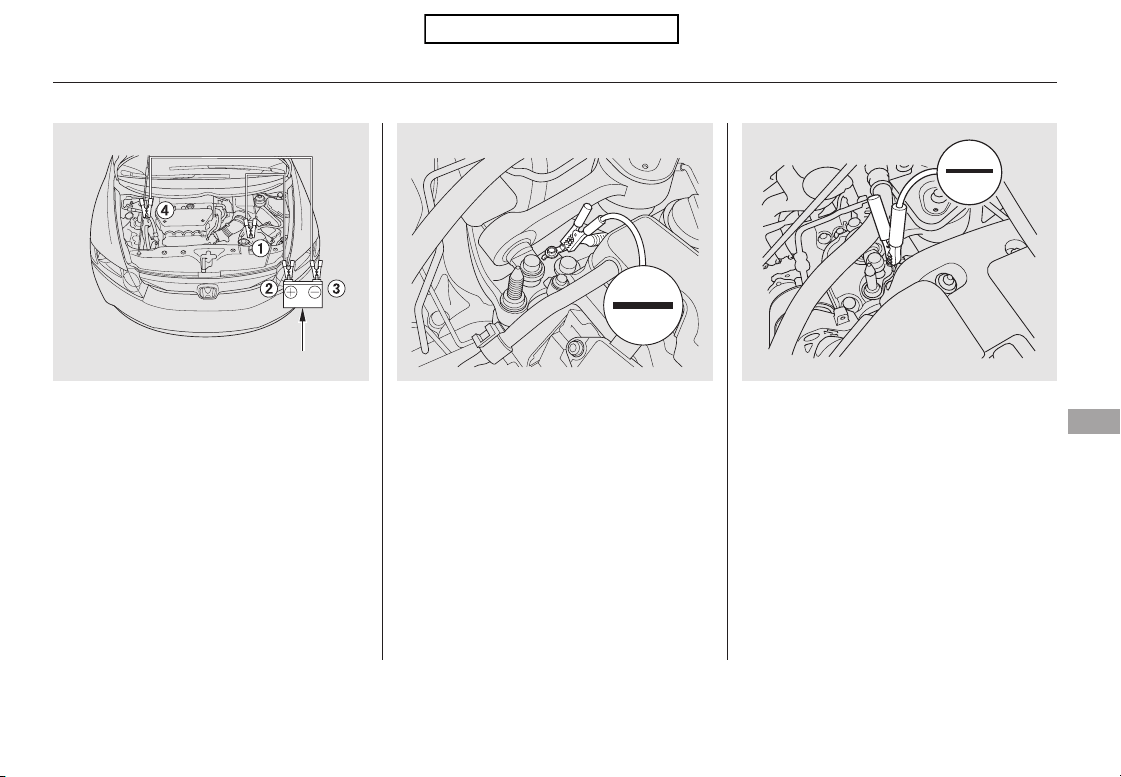 4

1

2

3