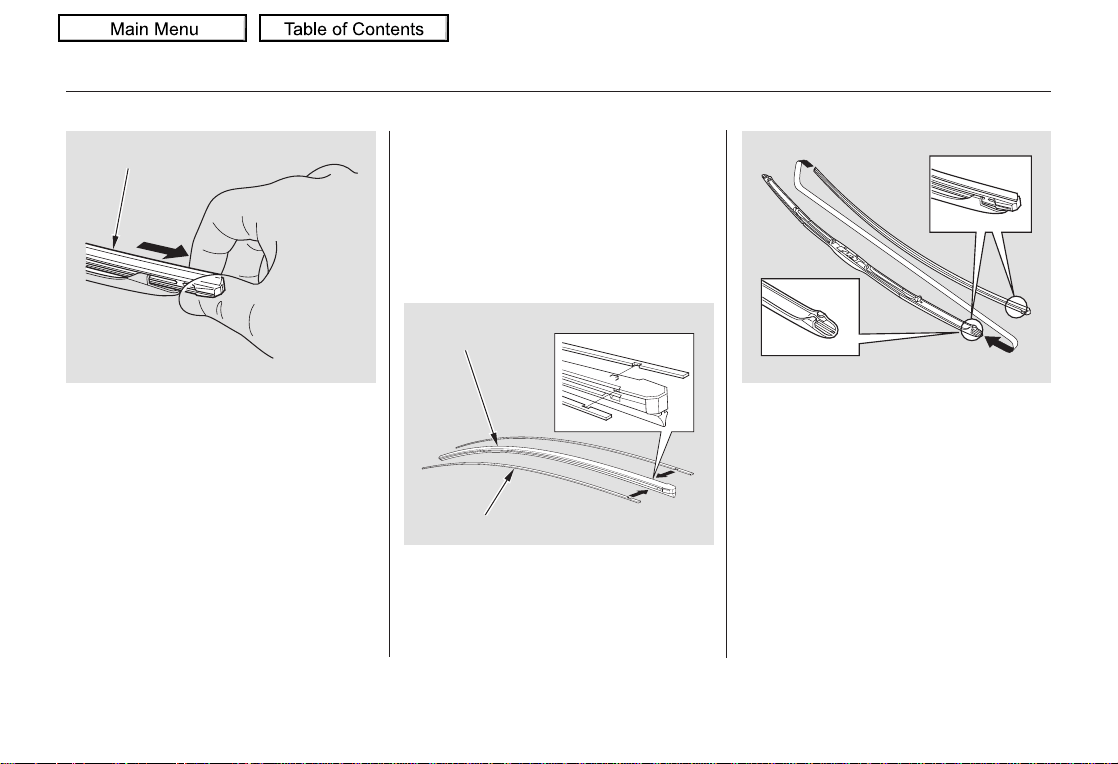 Main Menu

Table of Contents