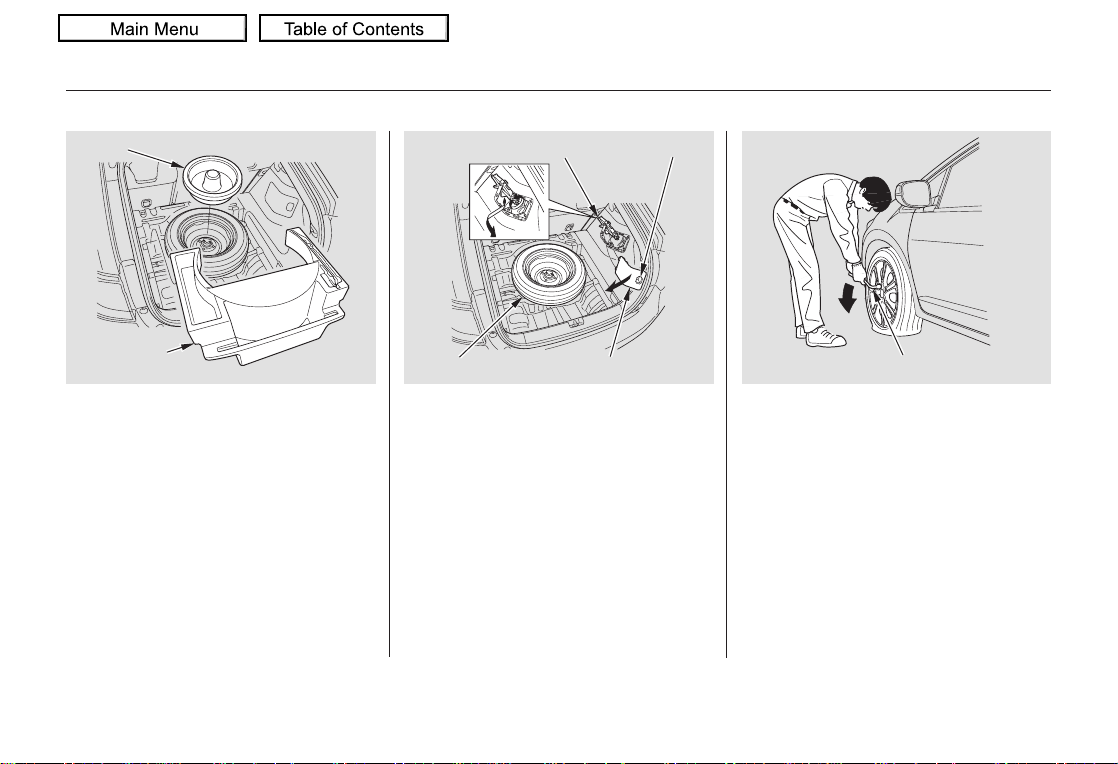 Main Menu

Table of Contents