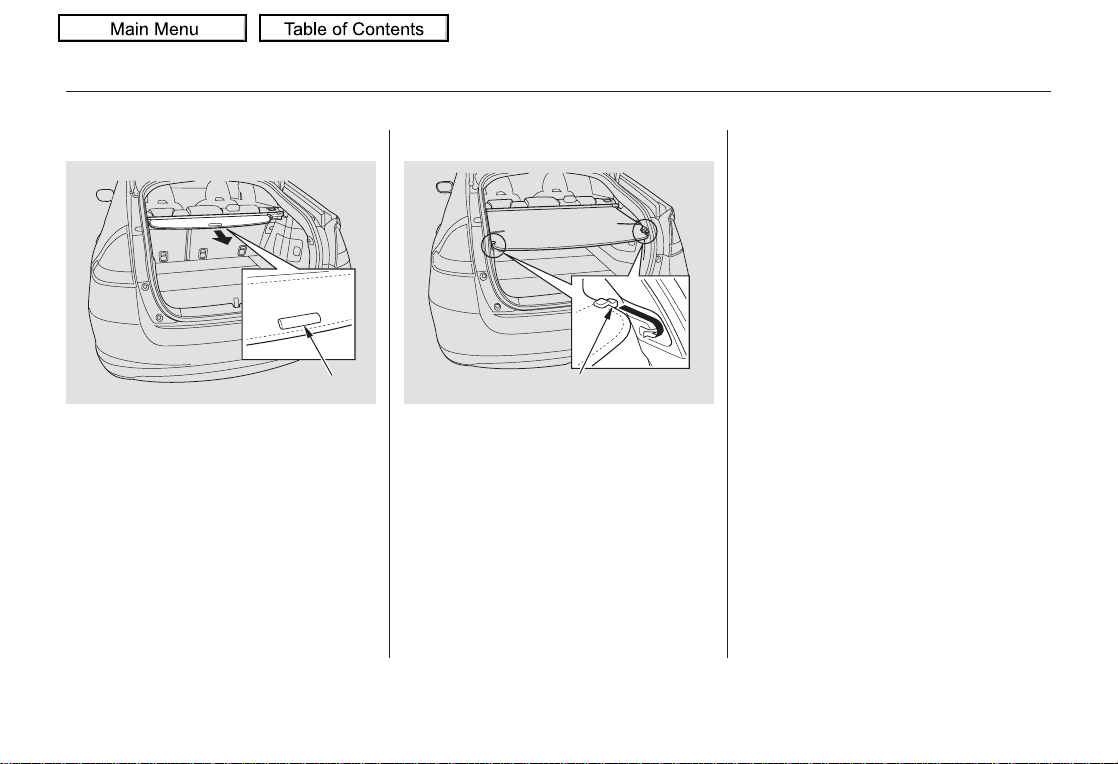 Main Menu

Table of Contents