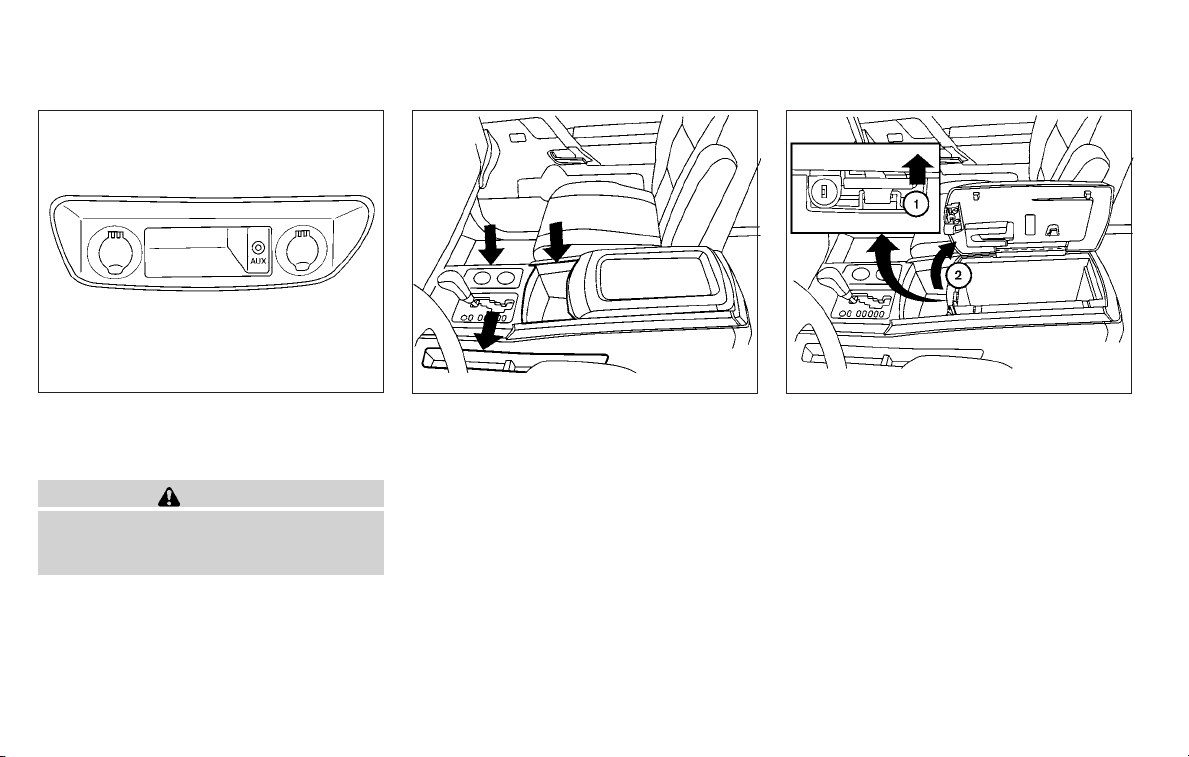 AUX

1

2