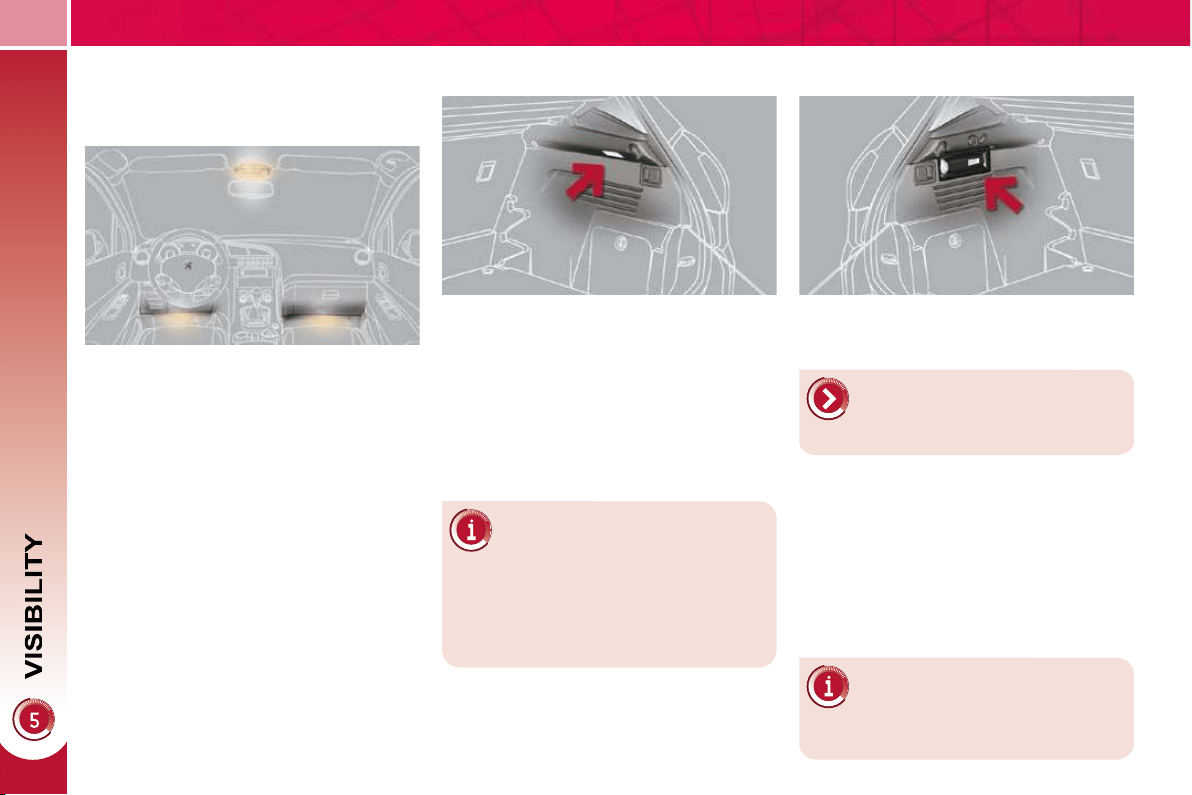 VISIBILITY

5