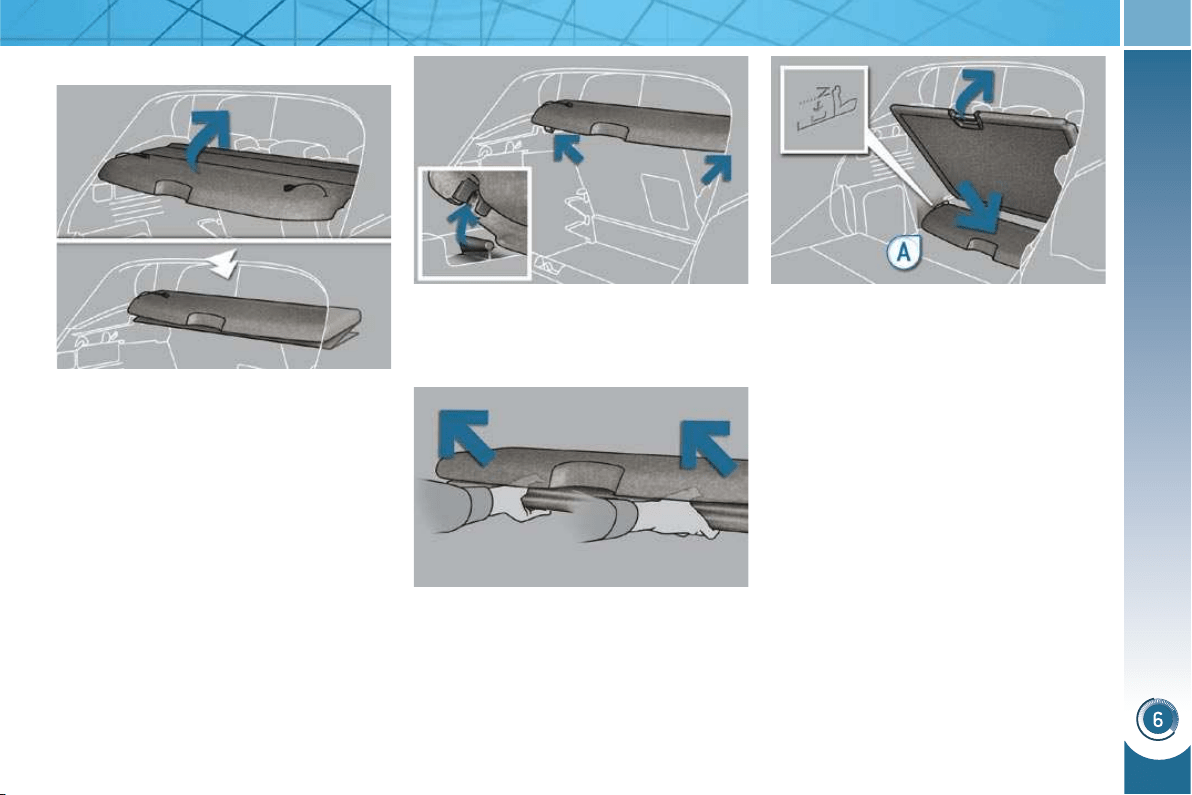 A

6