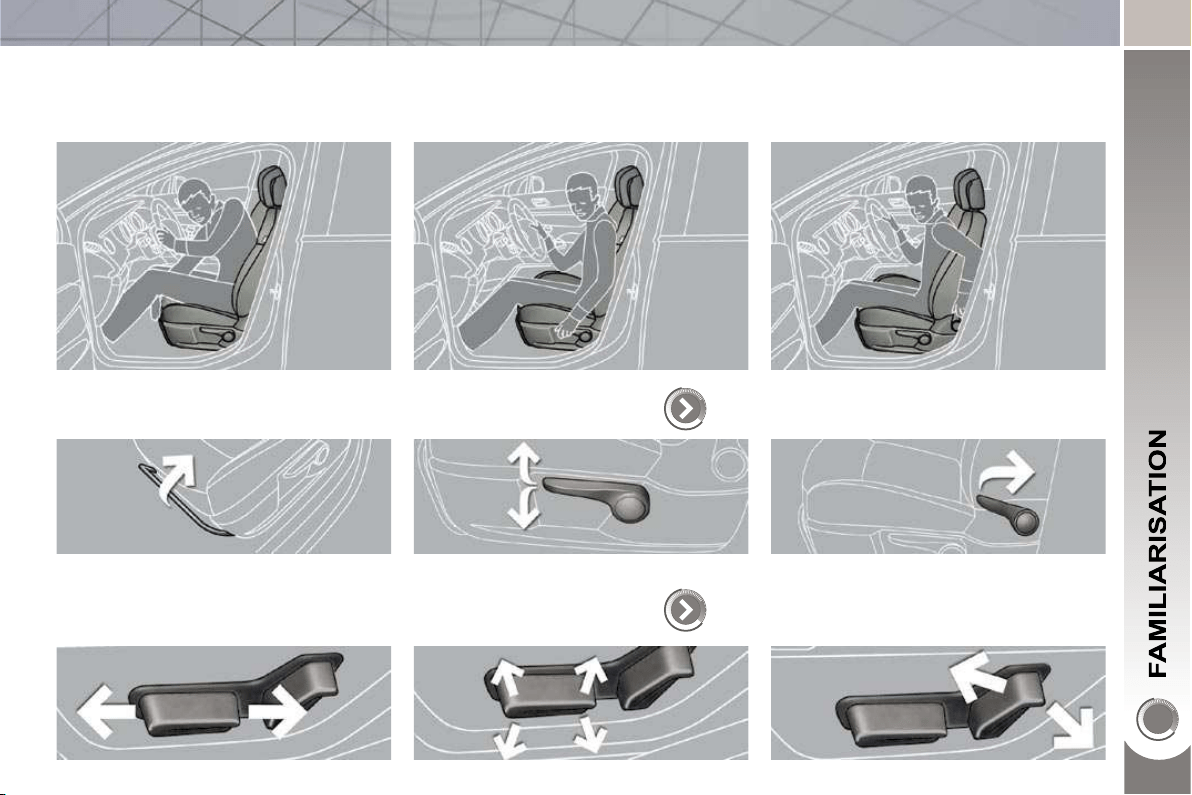 FAMILIARISATION