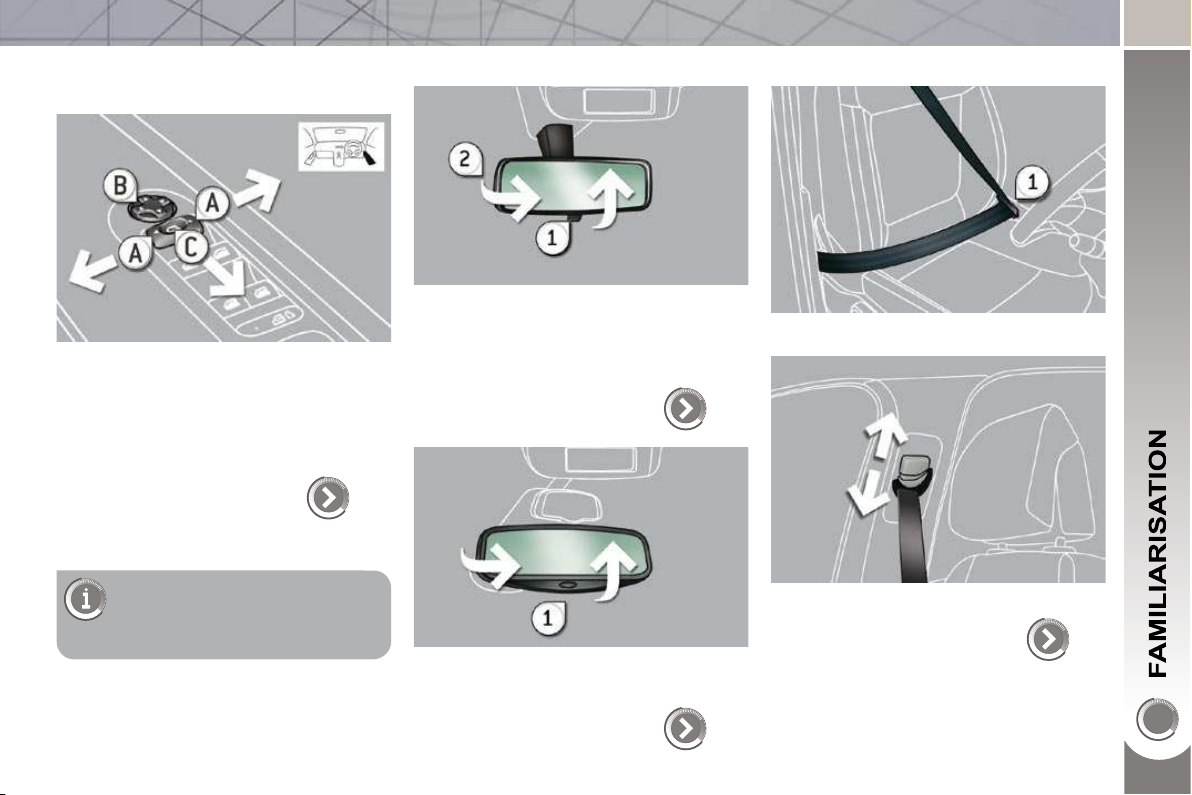 B

A

A

C

2

1

1

1

FAMILIARISATION