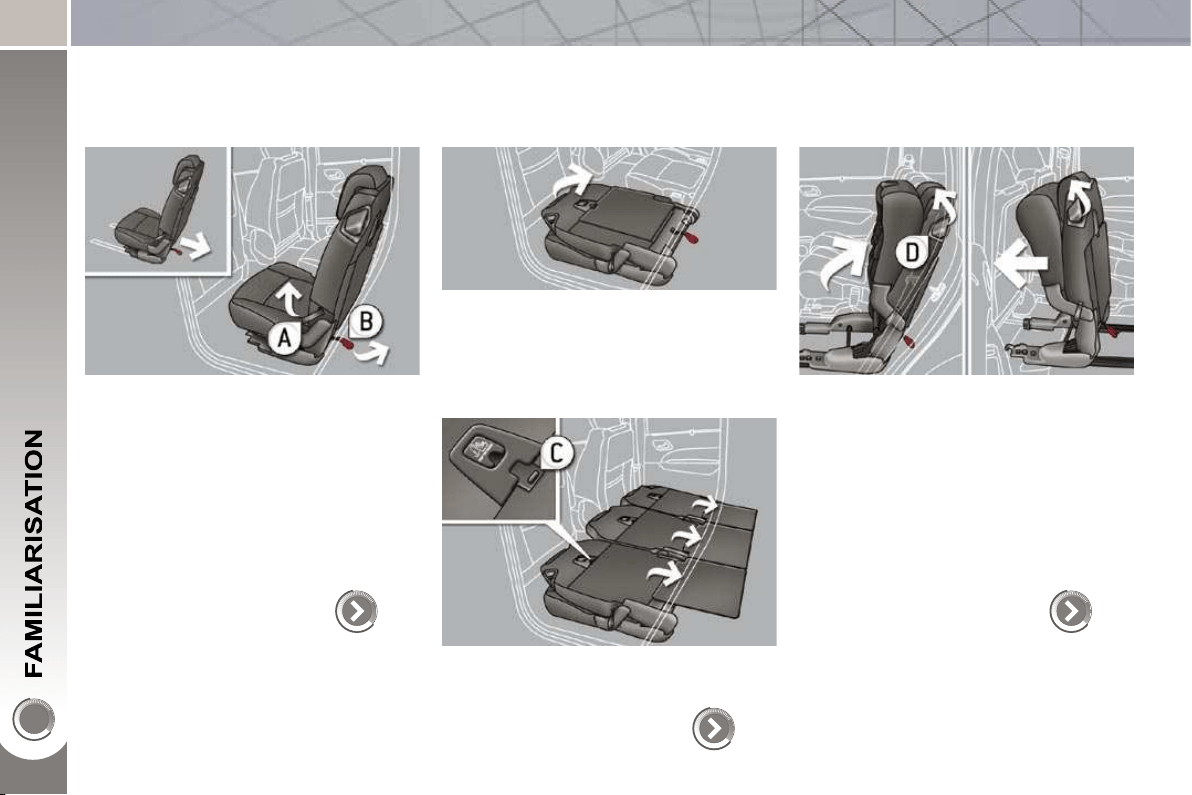 FAMILIARISATION

A

B

C

D