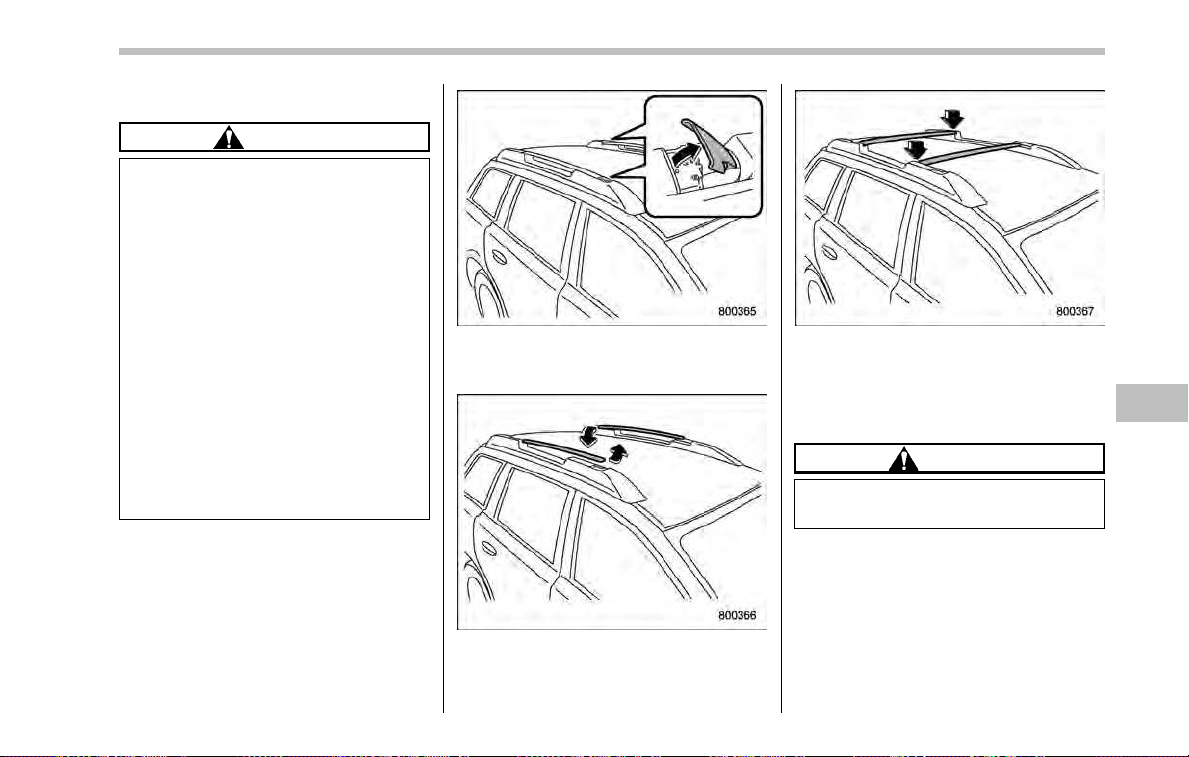 800365

800366

800367