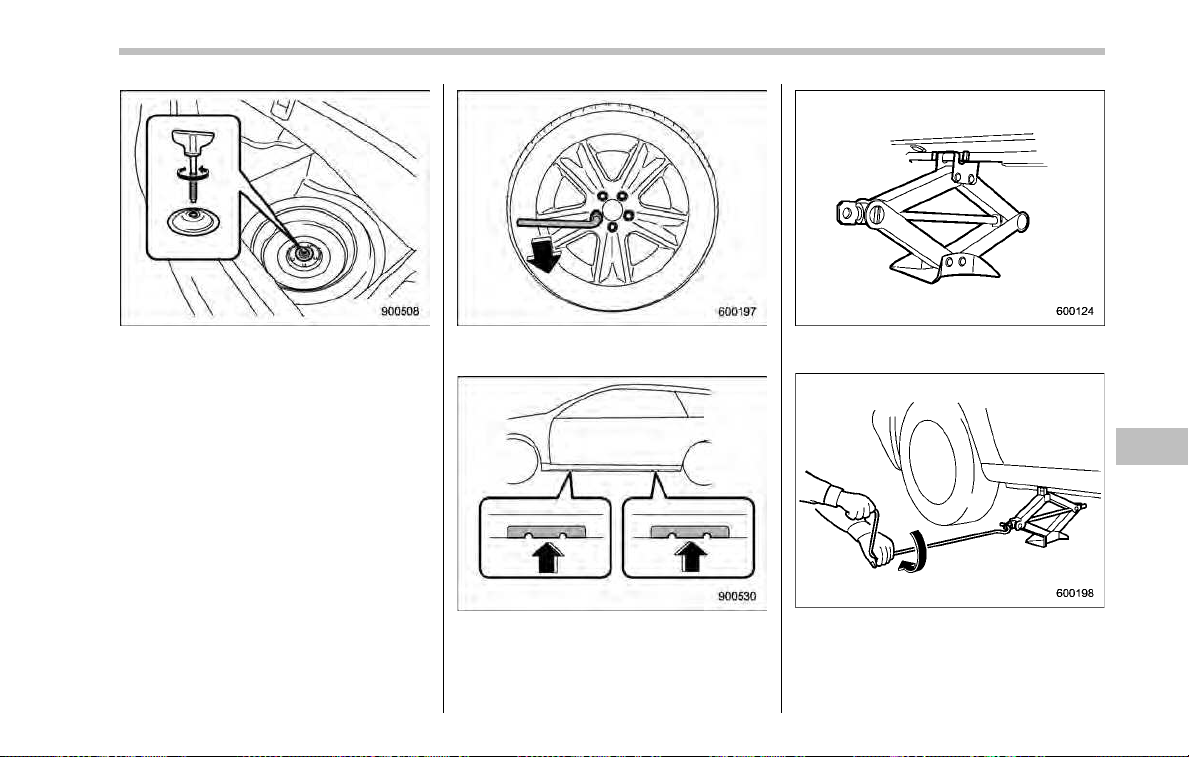 900508

600197

900530

600124

600198