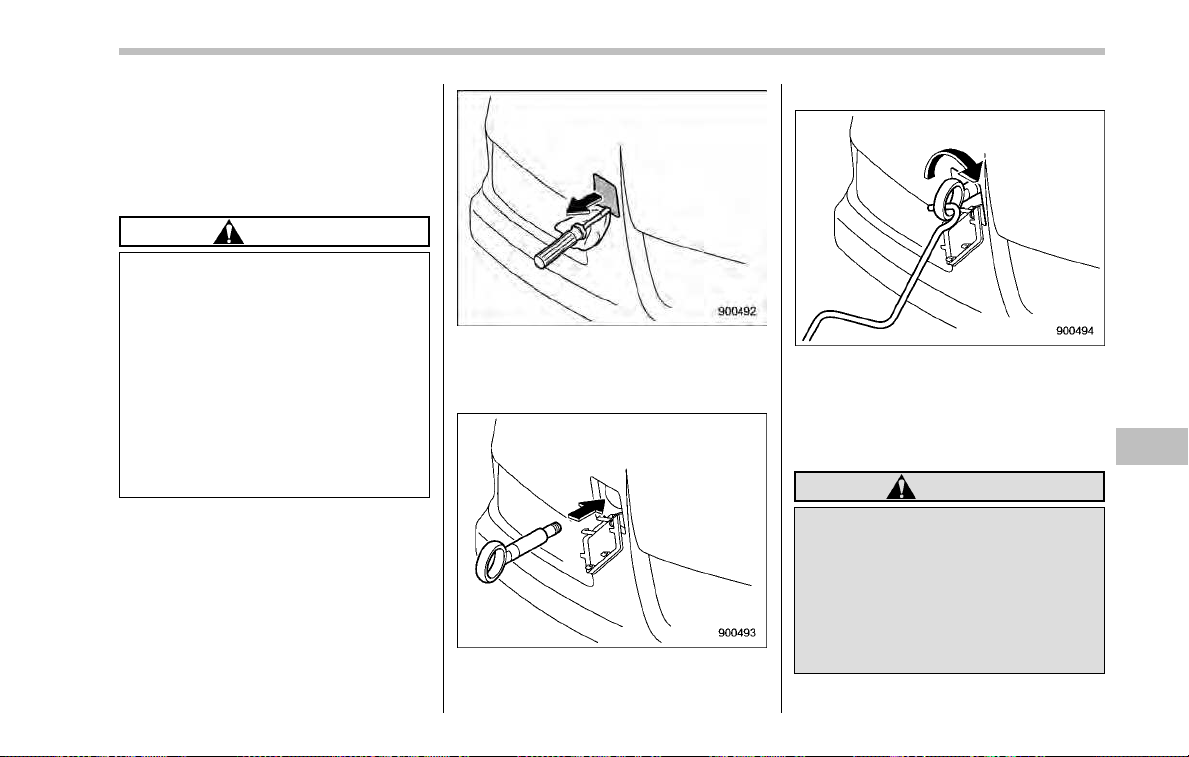 900492

900493

900494