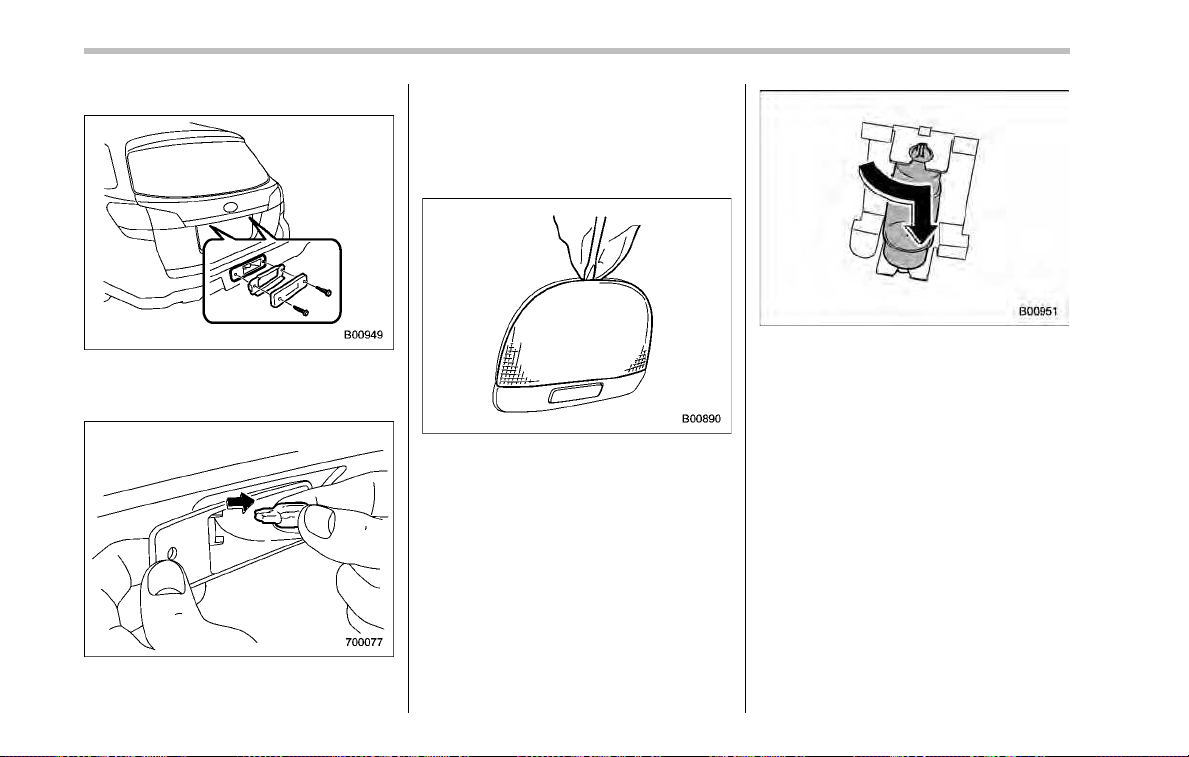 B00949

700077

B00890

B00951