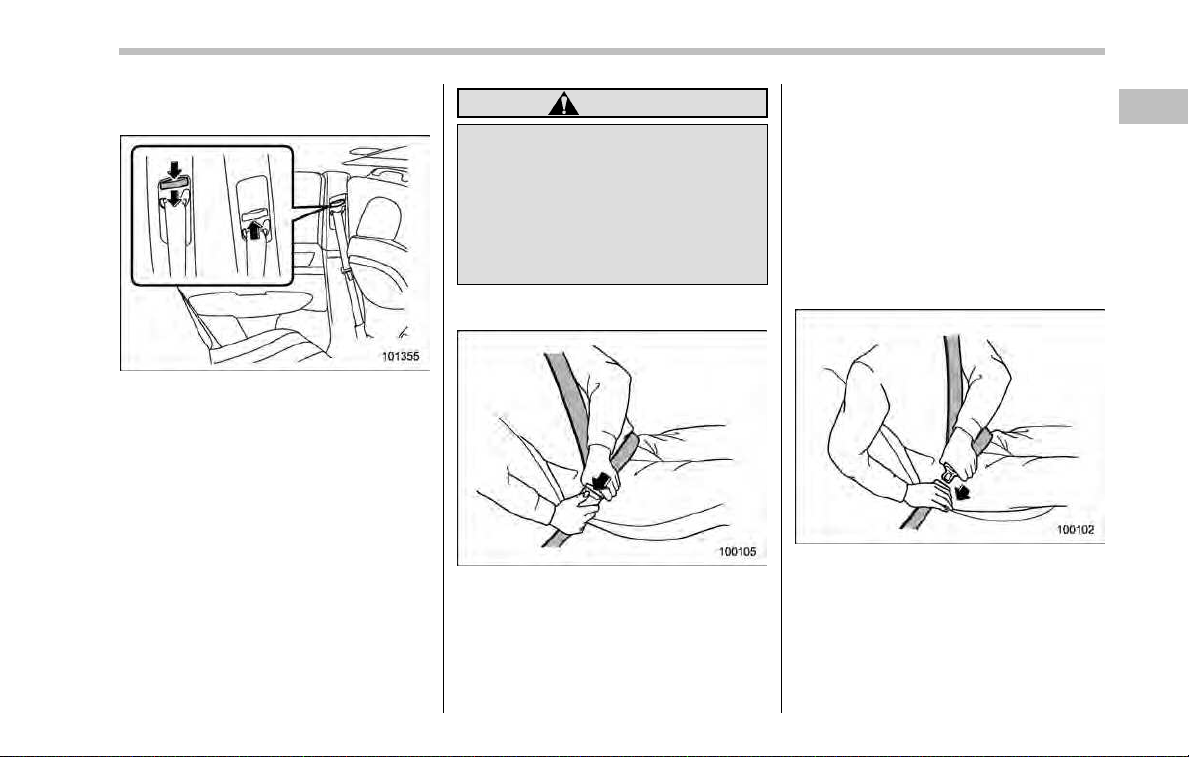 101355

100105

100102