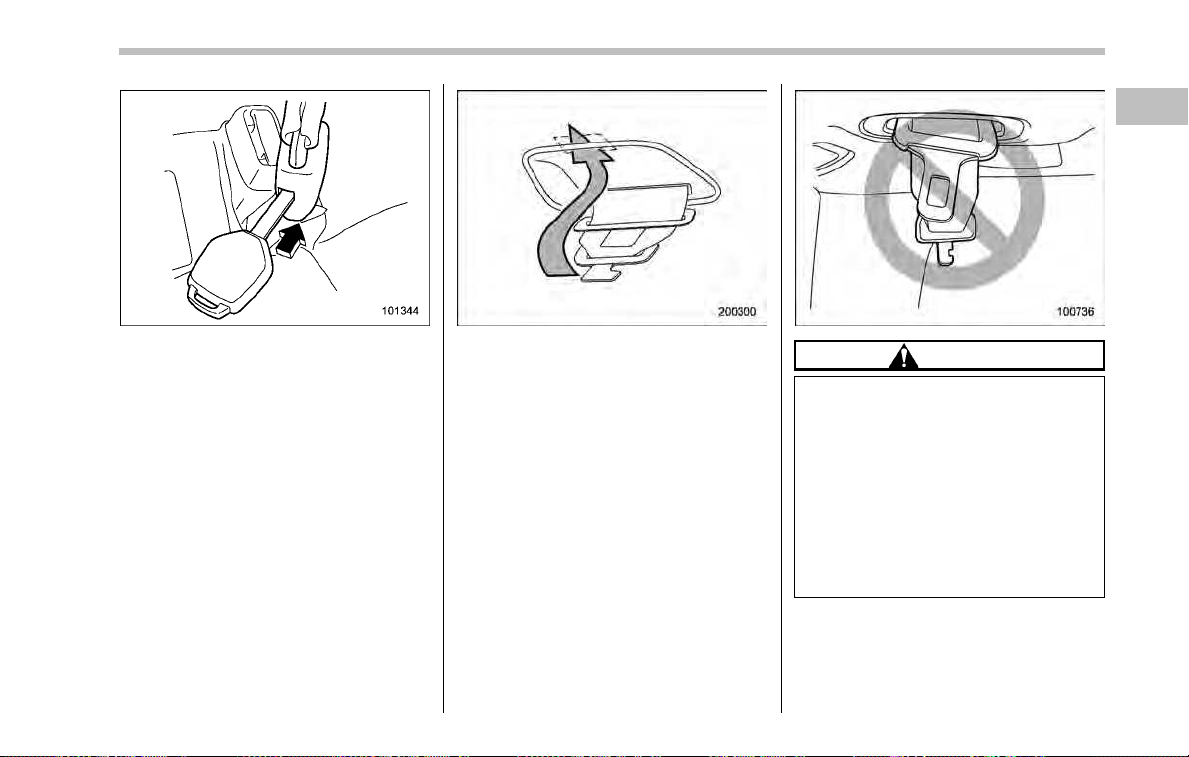 101344

200300

100736