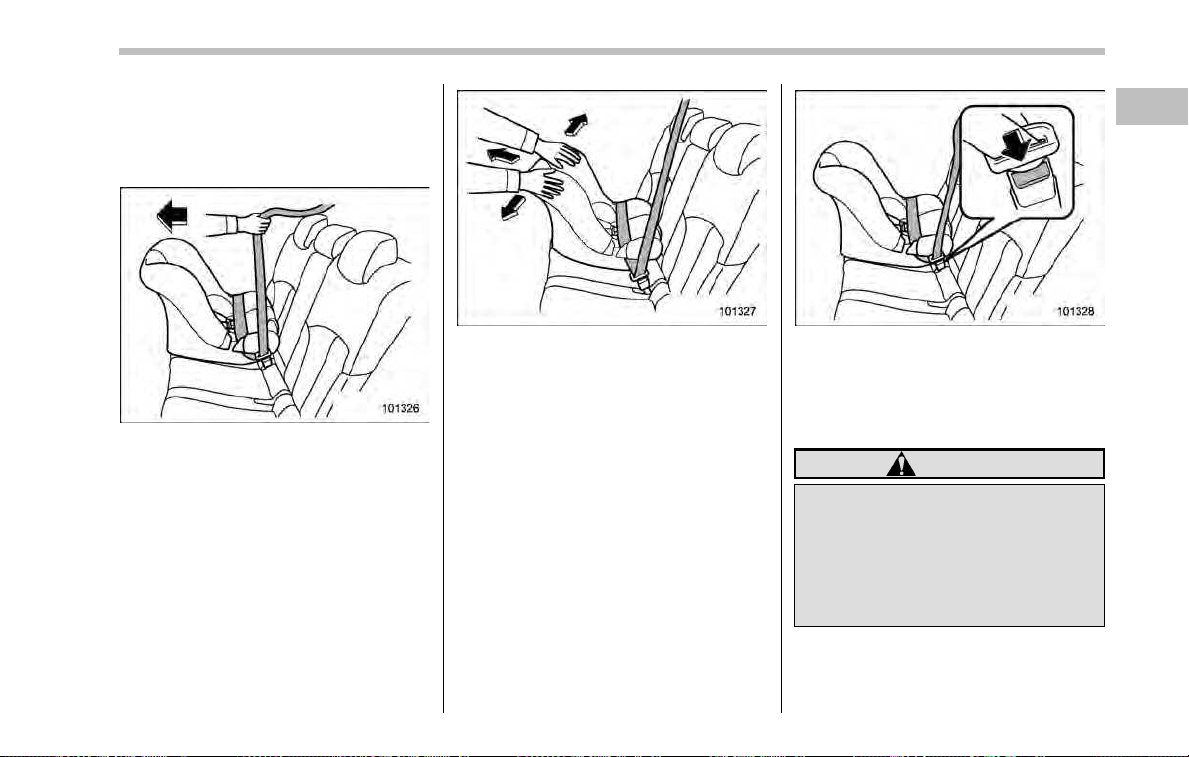 101326

101327

101328