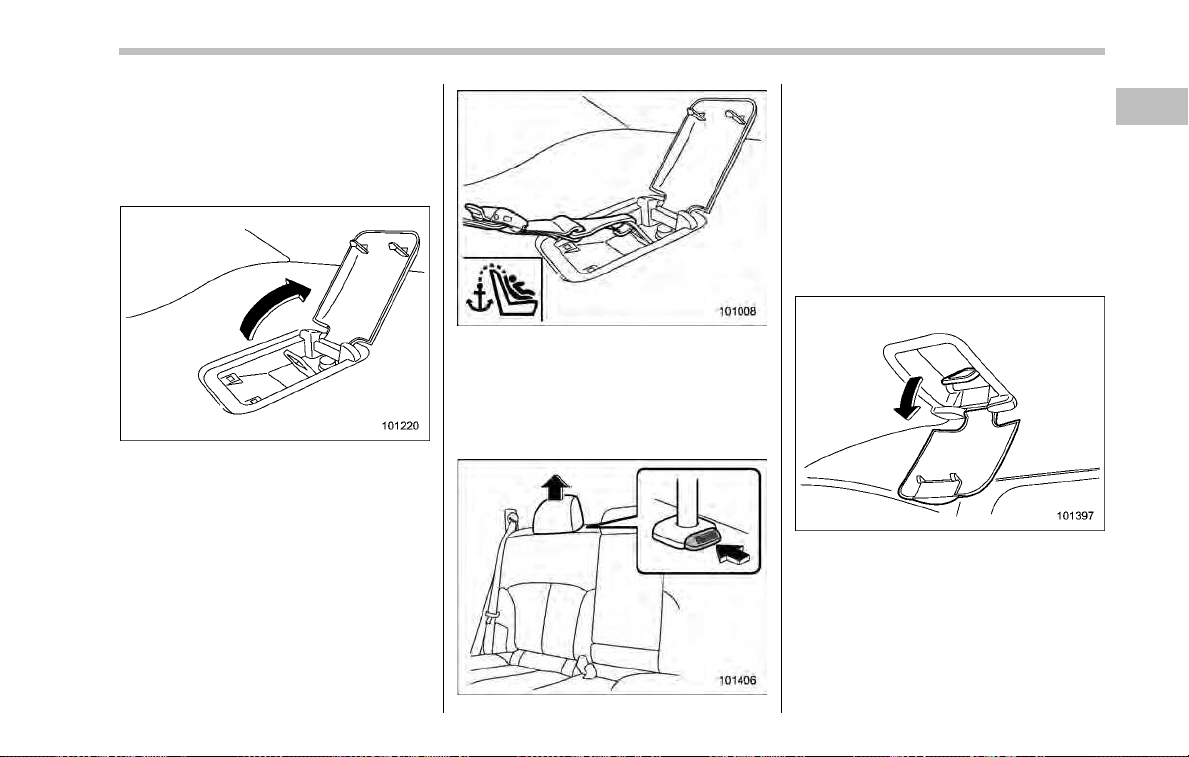 101220

101008

101406

101397