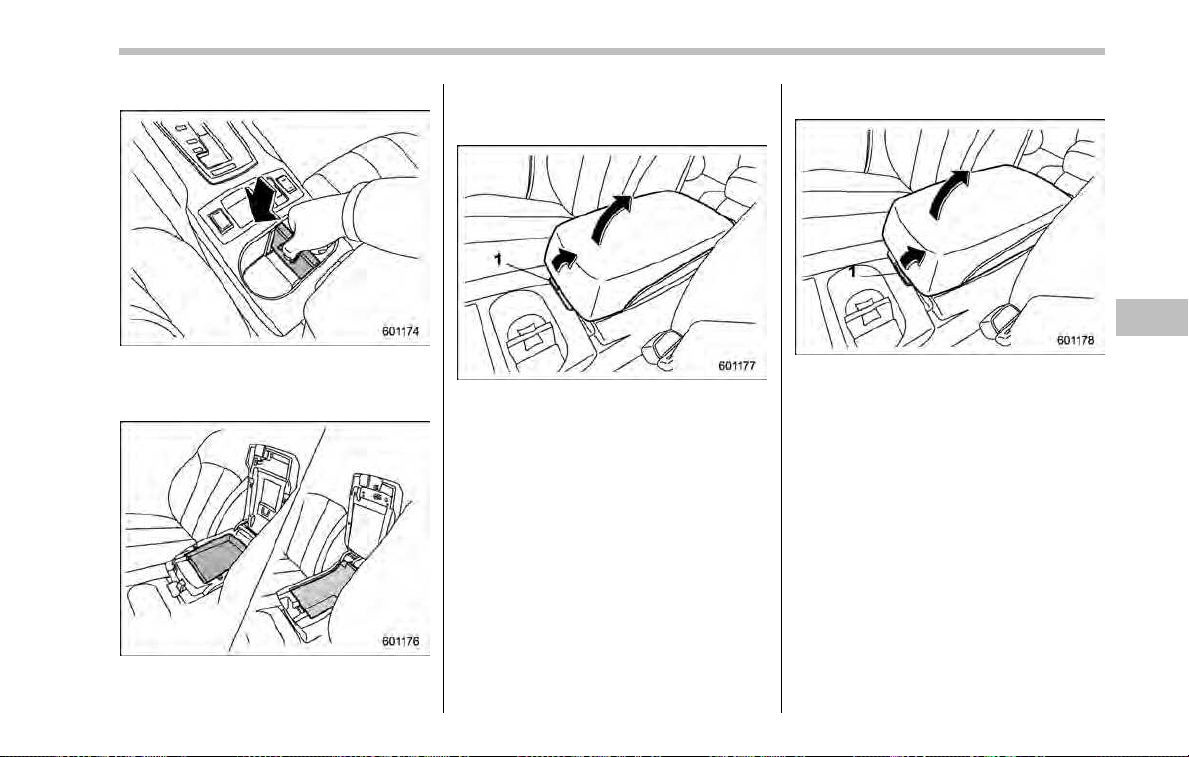 601174

601176

1

601177

1

601178