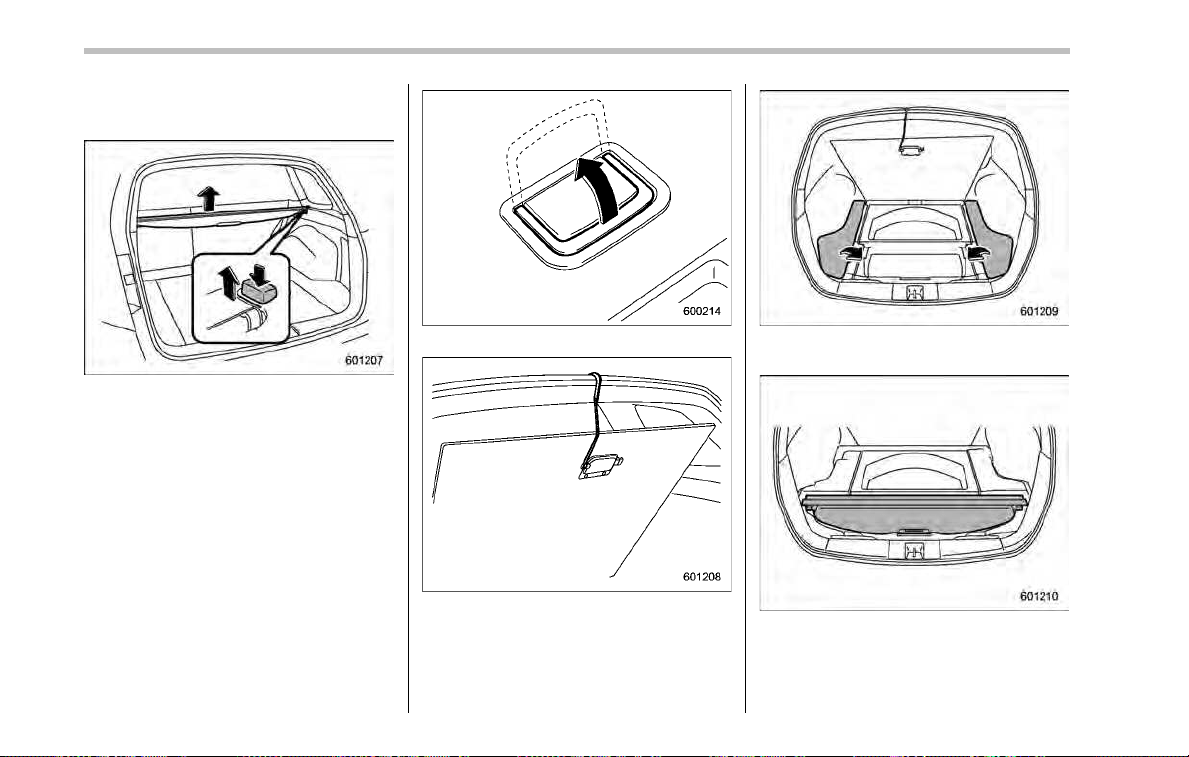 601207

600214

601208

601209

601210