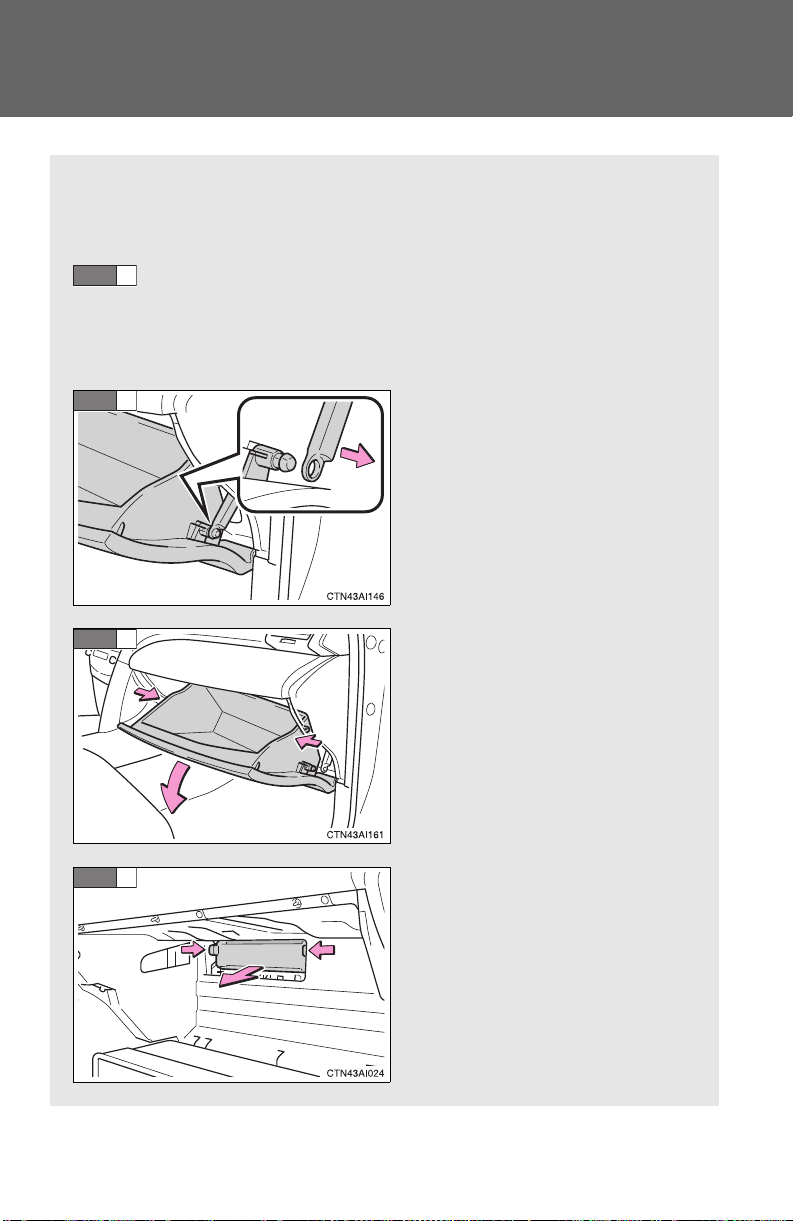 CTN43AI146

CTN43AI161

CTN43AI024