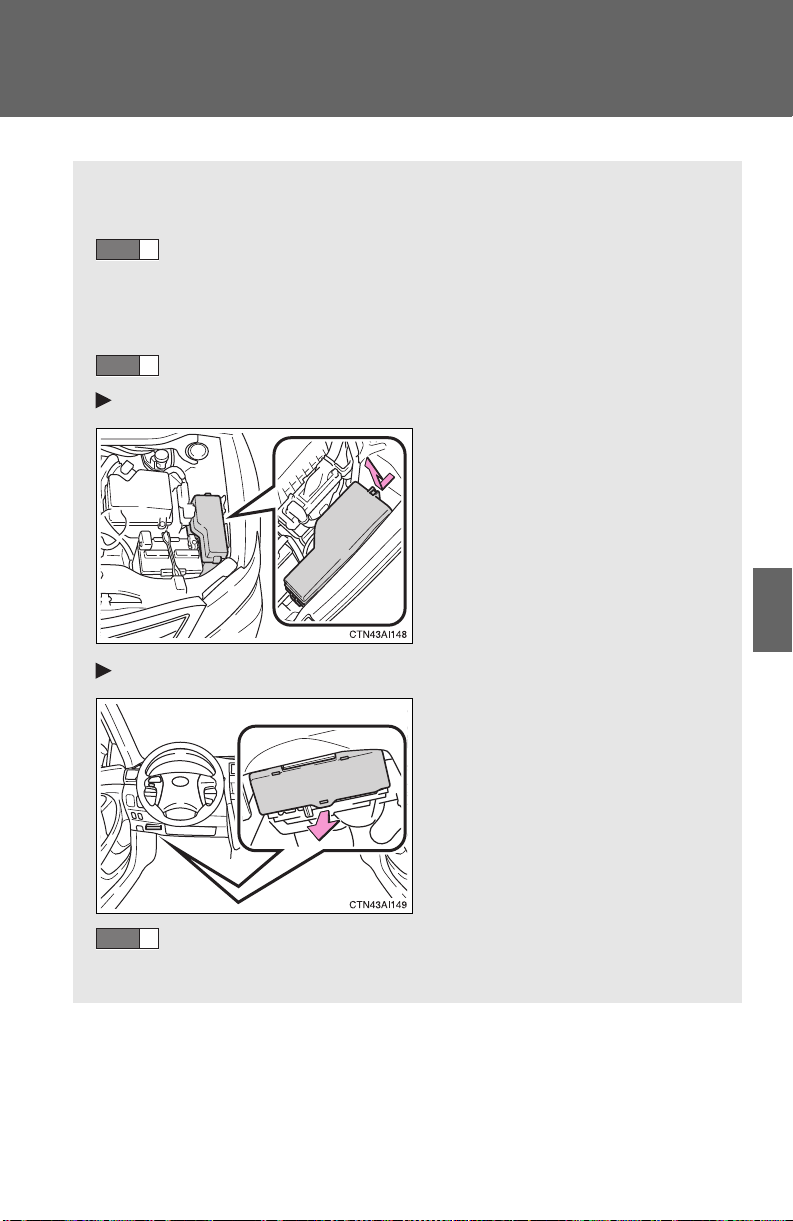 CTN43AI148

CTN43AI149