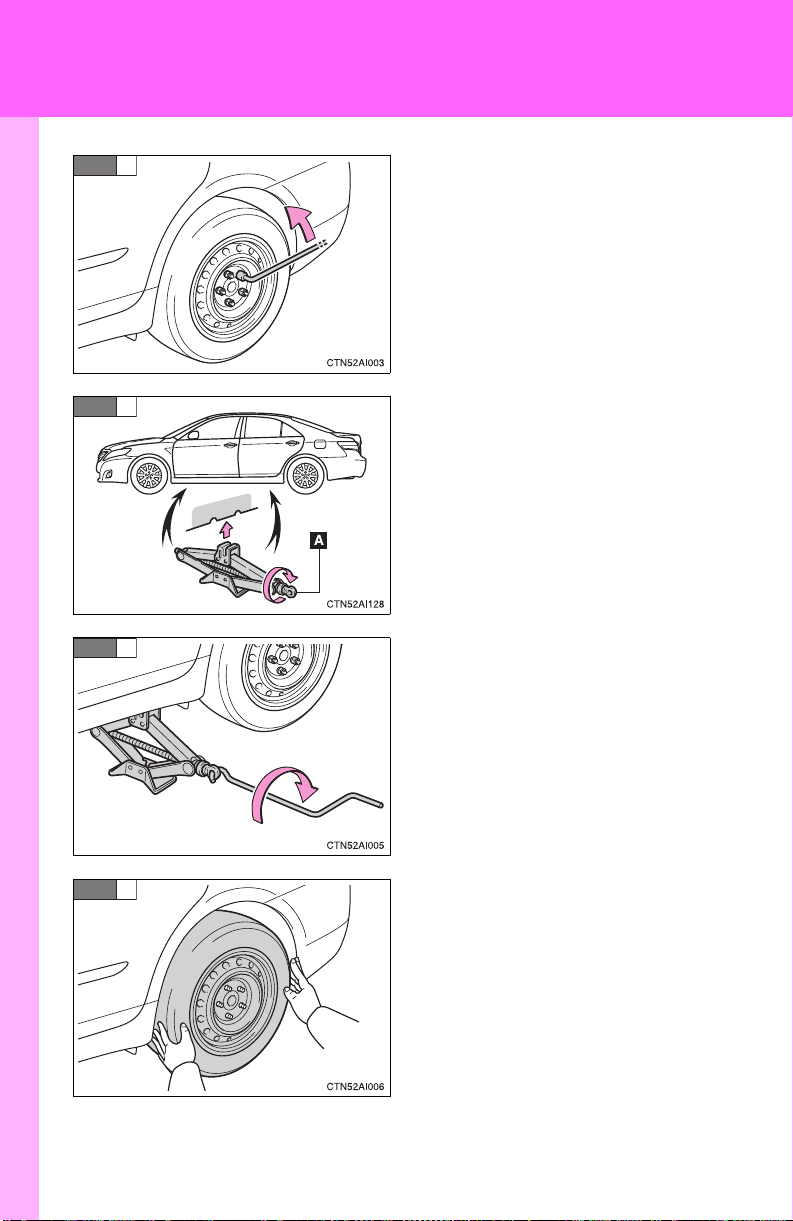 CTN52AI003

A

CTN52AI128

CTN52AI005

CTN52AI006