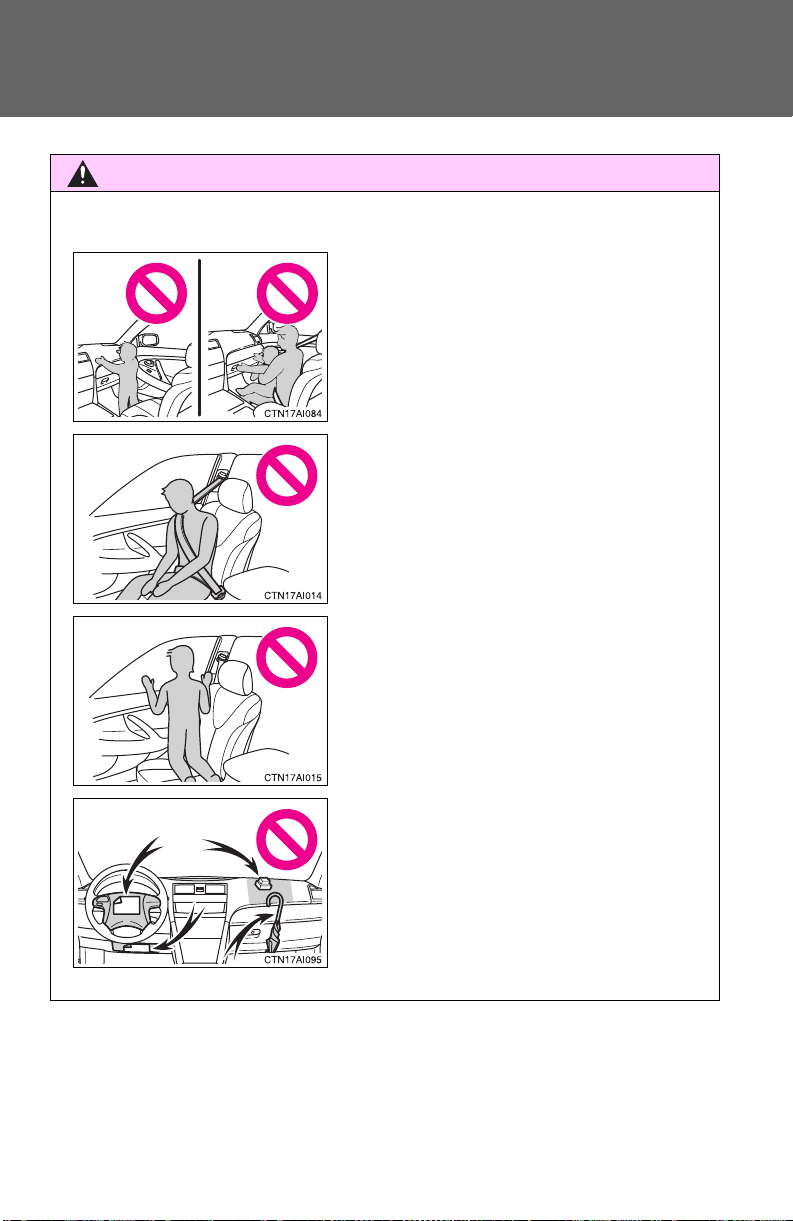 CTN17AI084

CTN17AI014

CTN17AI015

CTN17AI095