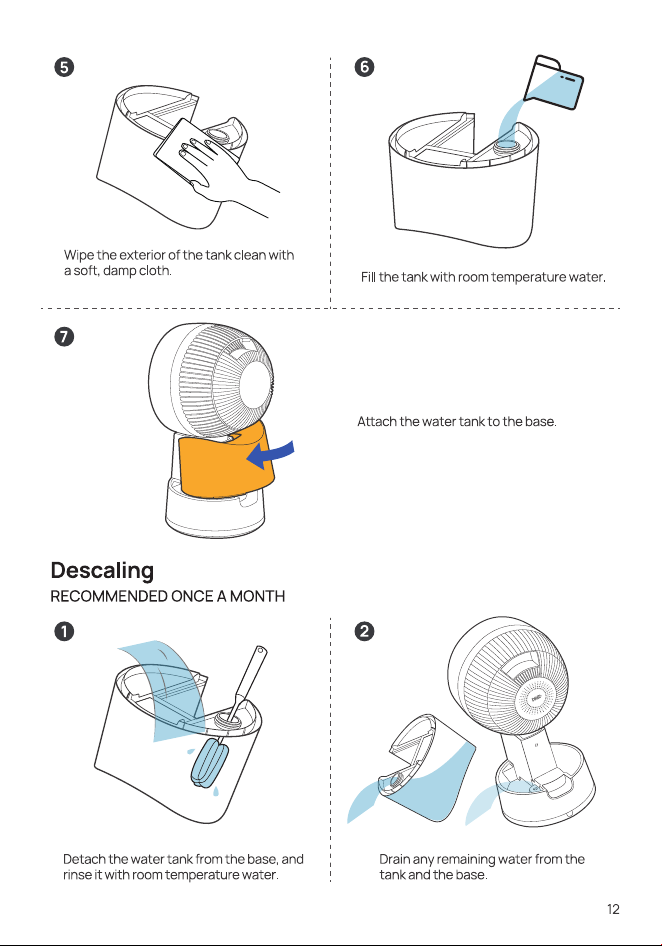 5

Wipe the exterior of the tank clean with a soft, damp cloth.

6

Fill the tank with room temperature water.

7

Attach the water tank to the base.

Descaling

RECOMMENDED ONCE A MONTH

1

Detach the water tank from the base, and rinse it with room temperature water.

2

Drain any remaining water from the tank and the base.

12