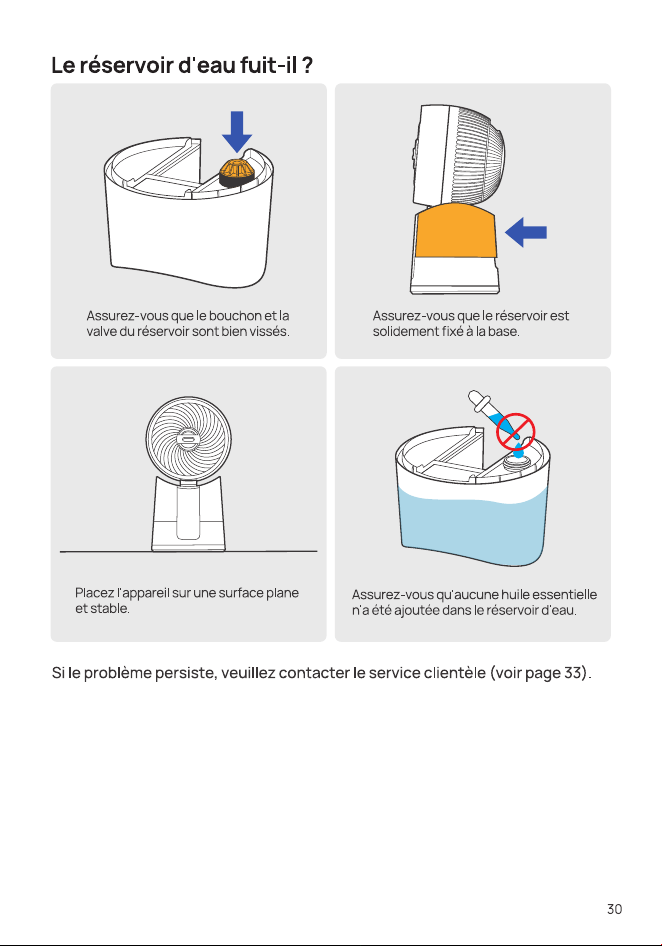 Le réservoir d'eau fuit-il ?

Assurez-vous que le bouchon et la valve du réservoir sont bien vissés.

Assurez-vous que le réservoir est solidement fixé à la base.

Placez l'appareil sur une surface plane et stable.

Assurez-vous qu'aucune huile essentielle n'a été ajoutée dans le réservoir d'eau.

Si le problème persiste, veuillez contacter le service clientèle (voir page 33).

30