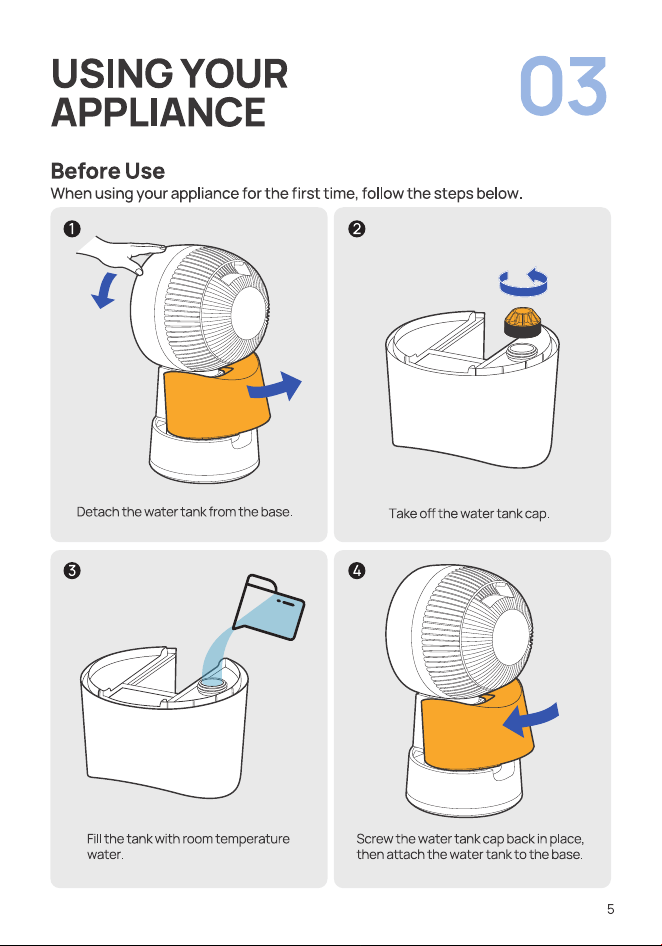 USING YOUR APPLIANCE

03

Before Use

When using your appliance for the first time, follow the steps below.

❶

Detach the water tank from the base.

❷

Take off the water tank cap.

❸

Fill the tank with room temperature water.

❹

Screw the water tank cap back in place, then attach the water tank to the base.

5