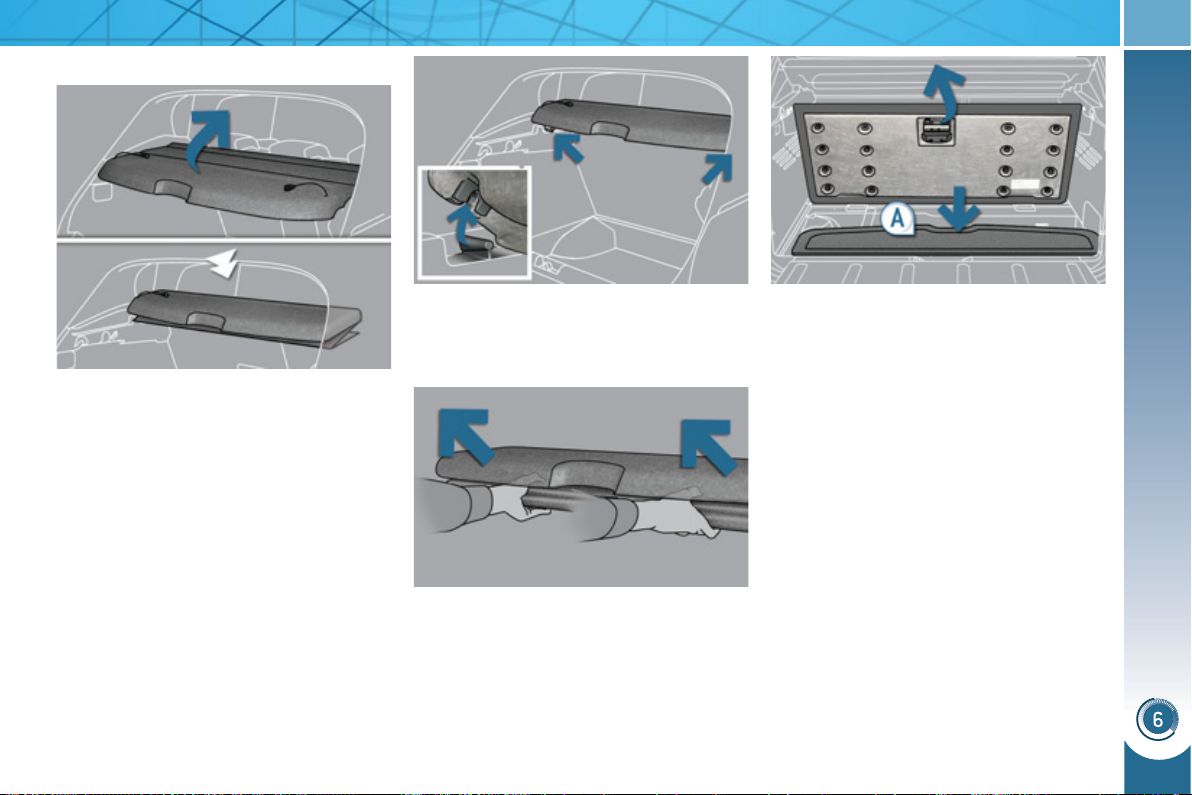 A

6