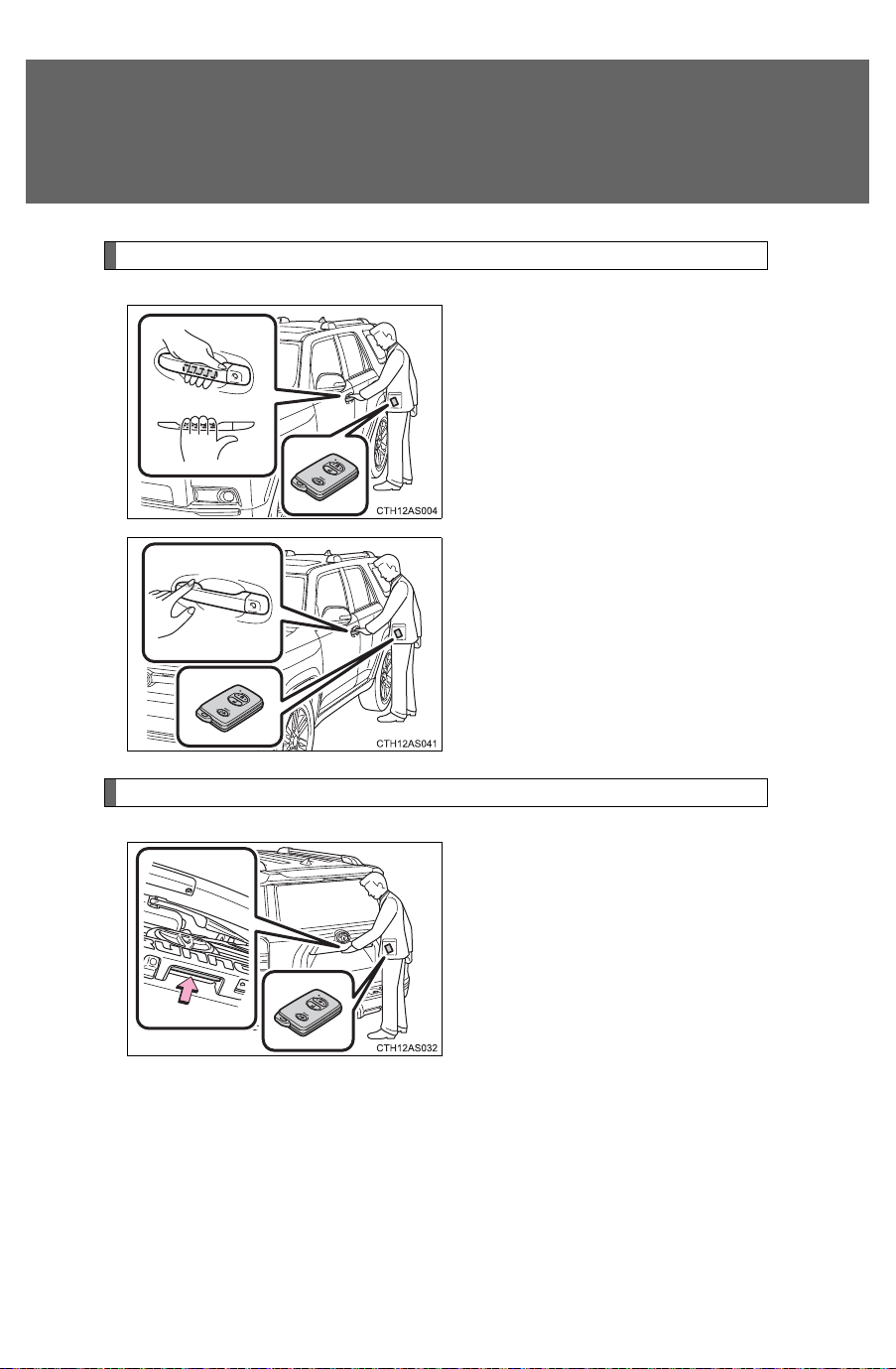 CTH12AS004

CTH12AS041

CTH12AS032