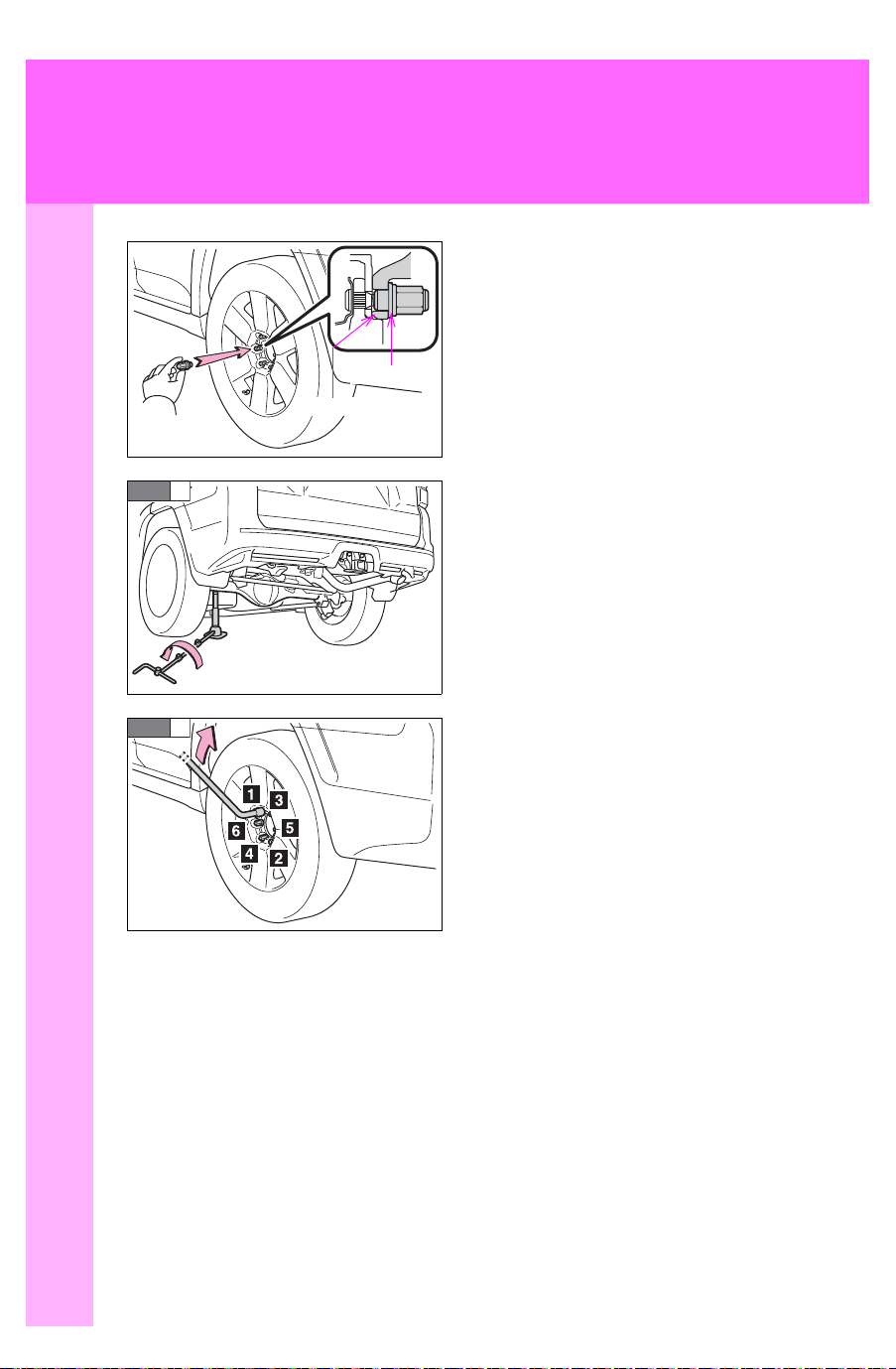 1
3
6
5
4
2